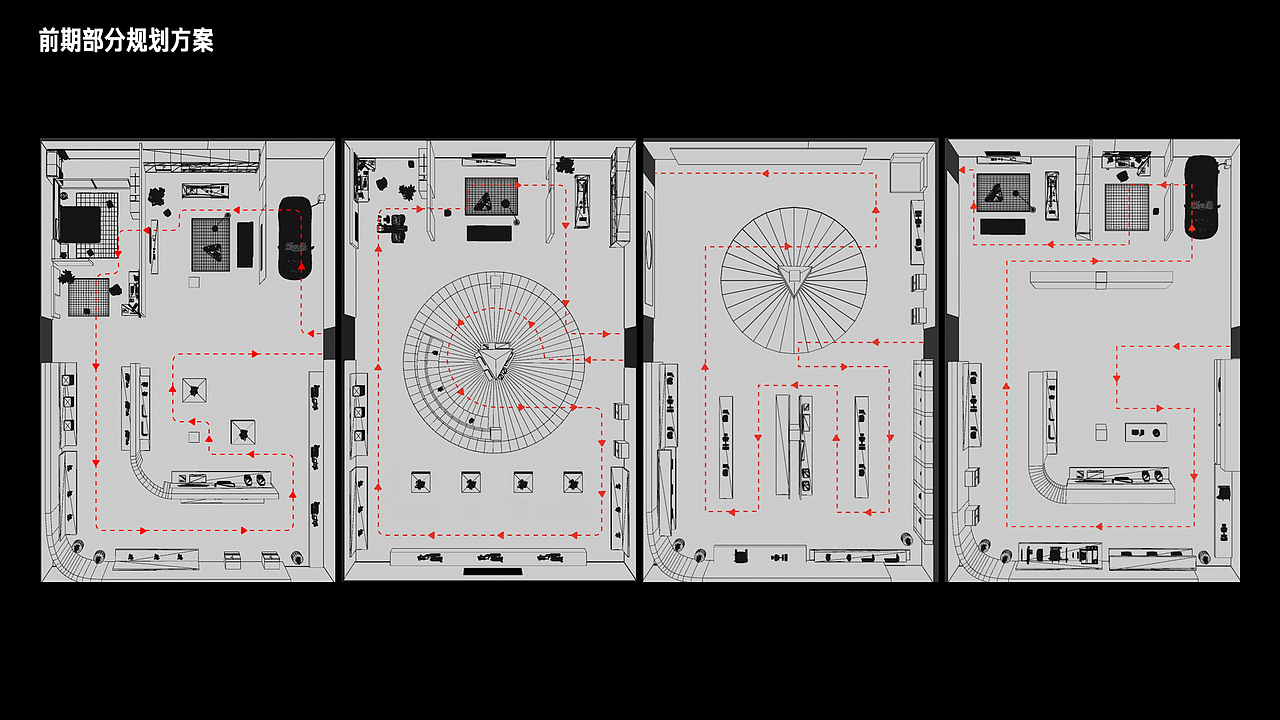 前期部分规划方案