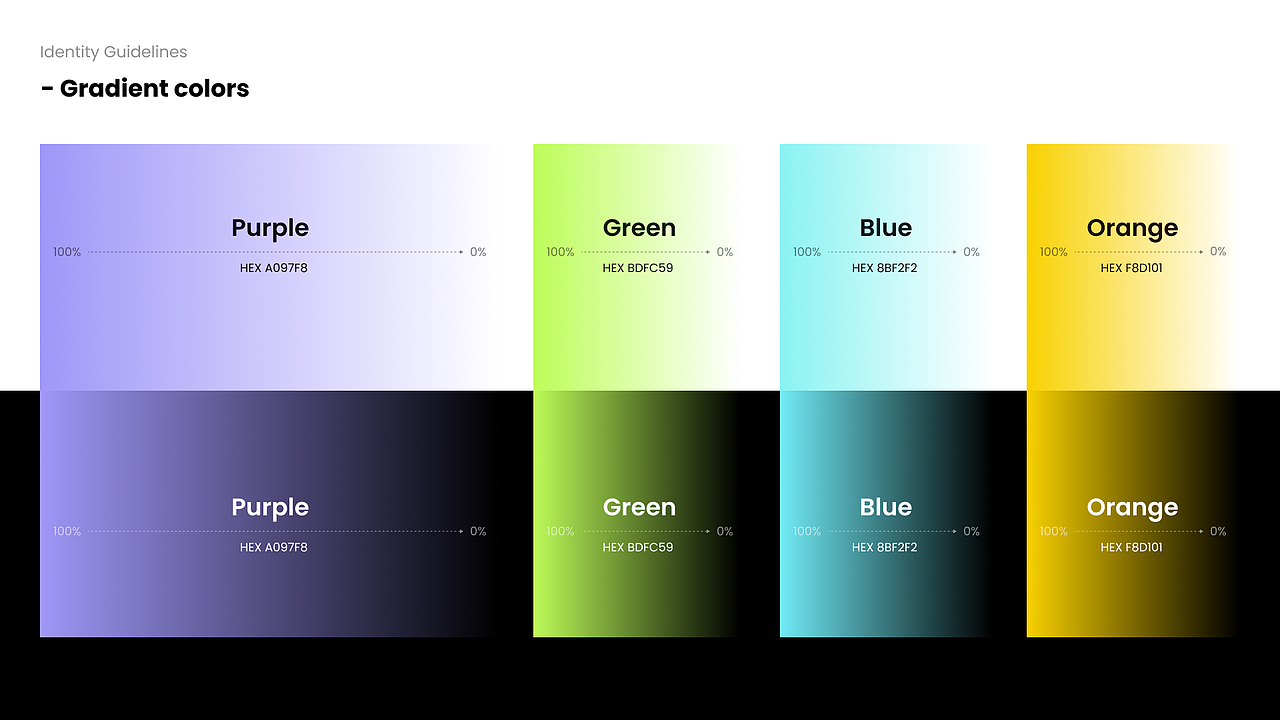 Identity Guidelines

- Gradient colors

Purple
100% 0%
HEX A097F8

Green
100% 0%
HEX BDFC59

Blue
100% 0%
HEX 8BF2F2

Orange
100% 0%
HEX F8D101

Purple
100% 0%
HEX A097F8

Green
100% 0%
HEX BDFC59

Blue
100% 0%
HEX 8BF2F2

Orange
100% 0%
HEX F8D101