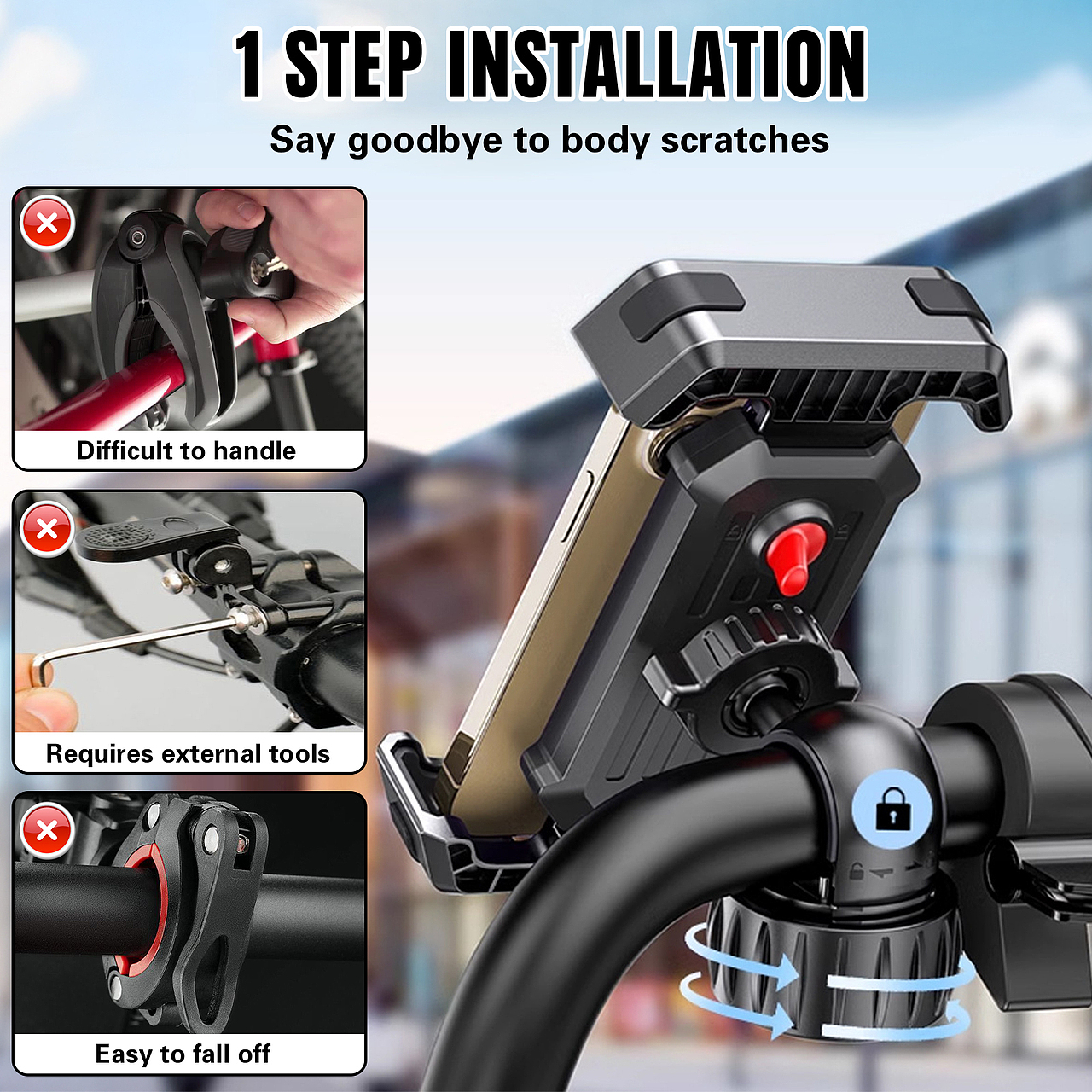 1 STEP INSTALLATION

Say goodbye to body scratches

Difficult to handle

Requires external tools

Easy to fall off