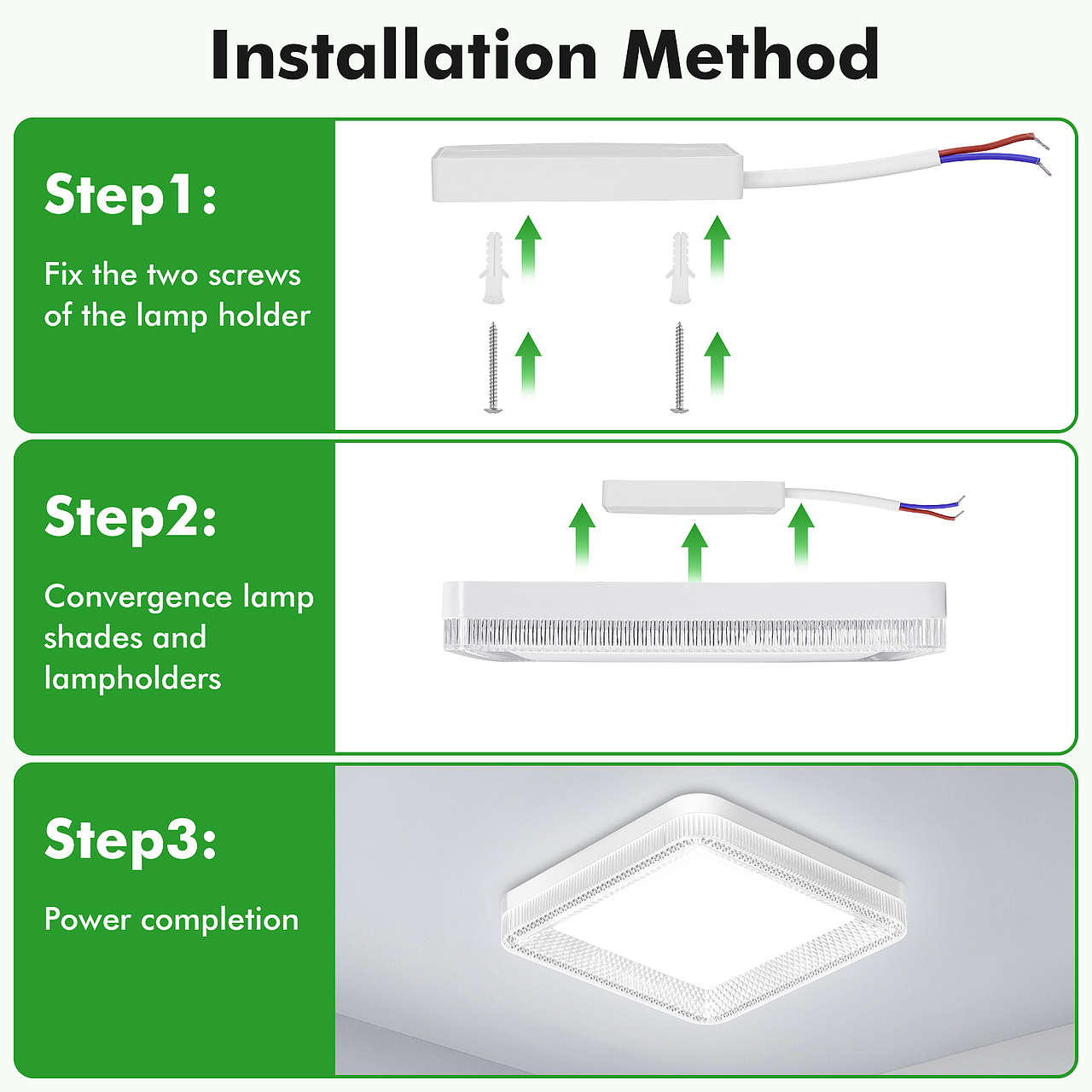 Installation Method

Step1:

Fix the two screws of the lamp holder

Step2:

Convergence lamp shades and lampholders

Step3:

Power completion