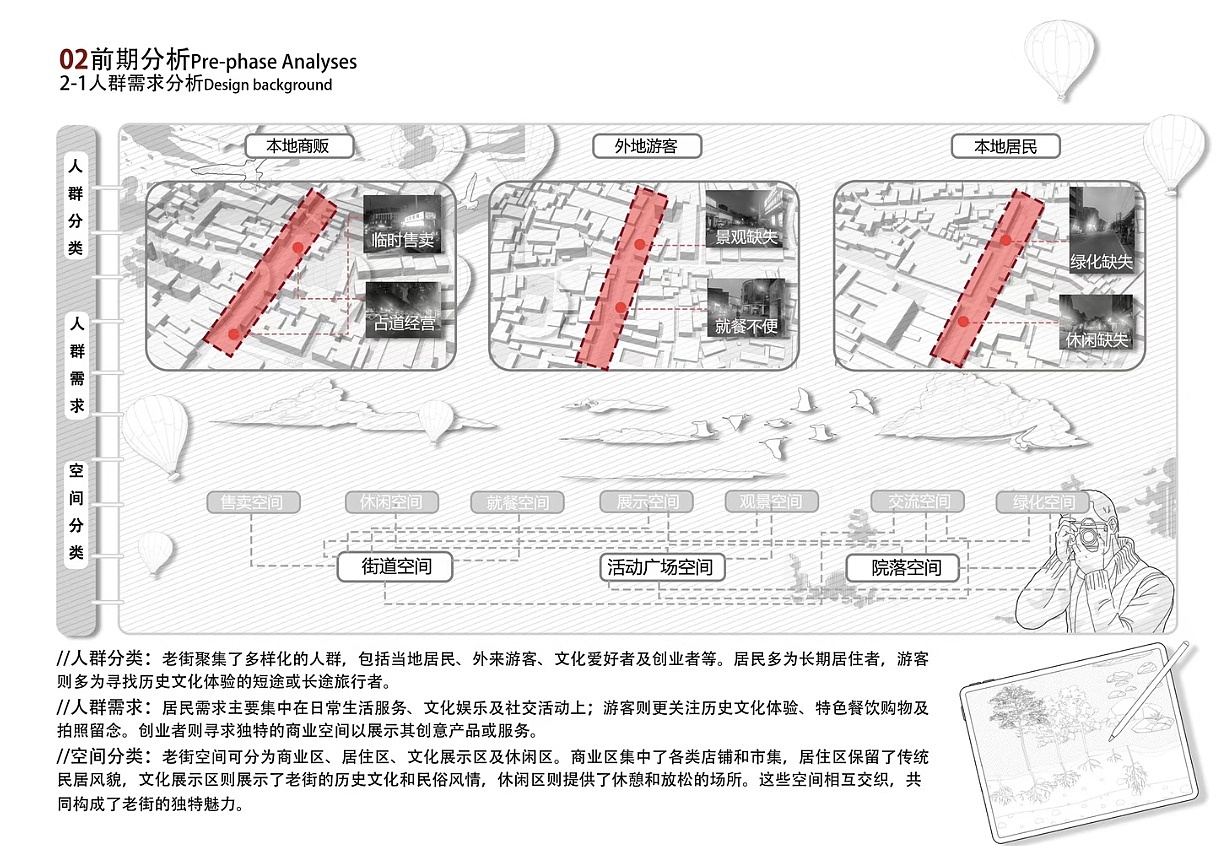 02前期分析Pre-phase Analyses
2-1人群需求分析Design background

人群分类

人群需求

空间分类

本地商贩
临时售卖
占道经营

外地游客
景观缺失
就餐不便

本地居民
绿化缺失
休闲缺失

售卖空间
休闲空间
就餐空间
展示空间
观景空间
交流空间
绿化空间

街道空间
活动广场空间
院落空间

//人群分类：老街聚集了多样化的人群，包括当地居民、外来游客、文化爱好者及创业者等。居民多为长期居住者，游客则多为寻找历史文化体验的短途或长途旅行者。

//人群需求：居民需求主要集中在日常生活服务、文化娱乐及社交活动上；游客则更关注历史文化体验、特色餐饮购物及拍照留念。创业者则寻求独特的商业空间以展示其创意产品或服务。

//空间分类：老街空间可分为商业区、居住区、文化展示区及休闲区。商业区集中了各类店铺和市集，居住区保留了传统民居风貌，文化展示区则展示了老街的历史文化和民俗风情，休闲区则提供了休憩和放松的场所。这些空间相互交织，共同构成了老街的独特魅力。