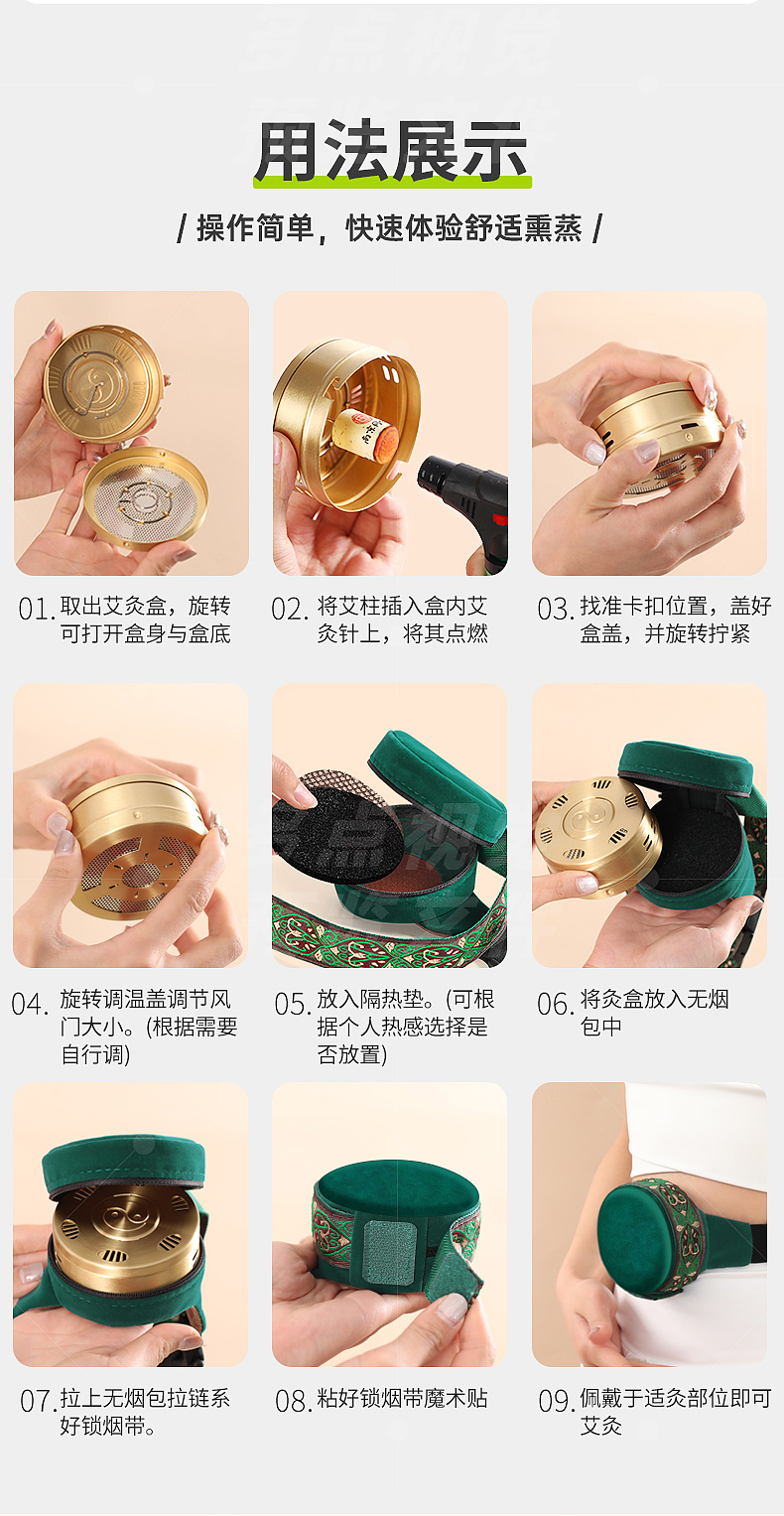 用法展示

/ 操作简单，快速体验舒适熏蒸 /

01. 取出艾灸盒，旋转可打开盒身与盒底

02. 将艾柱插入盒内艾灸针上，将其点燃

03. 找准卡扣位置，盖好盒盖，并旋转拧紧

04. 旋转调温盖调节风门大小。(根据需要自行调)

05. 放入隔热垫。(可根据个人热感选择是否放置)

06. 将灸盒放入无烟包中

07. 拉上无烟包拉链系好锁烟带。

08. 粘好锁烟带魔术贴

09. 佩戴于适灸部位即可艾灸