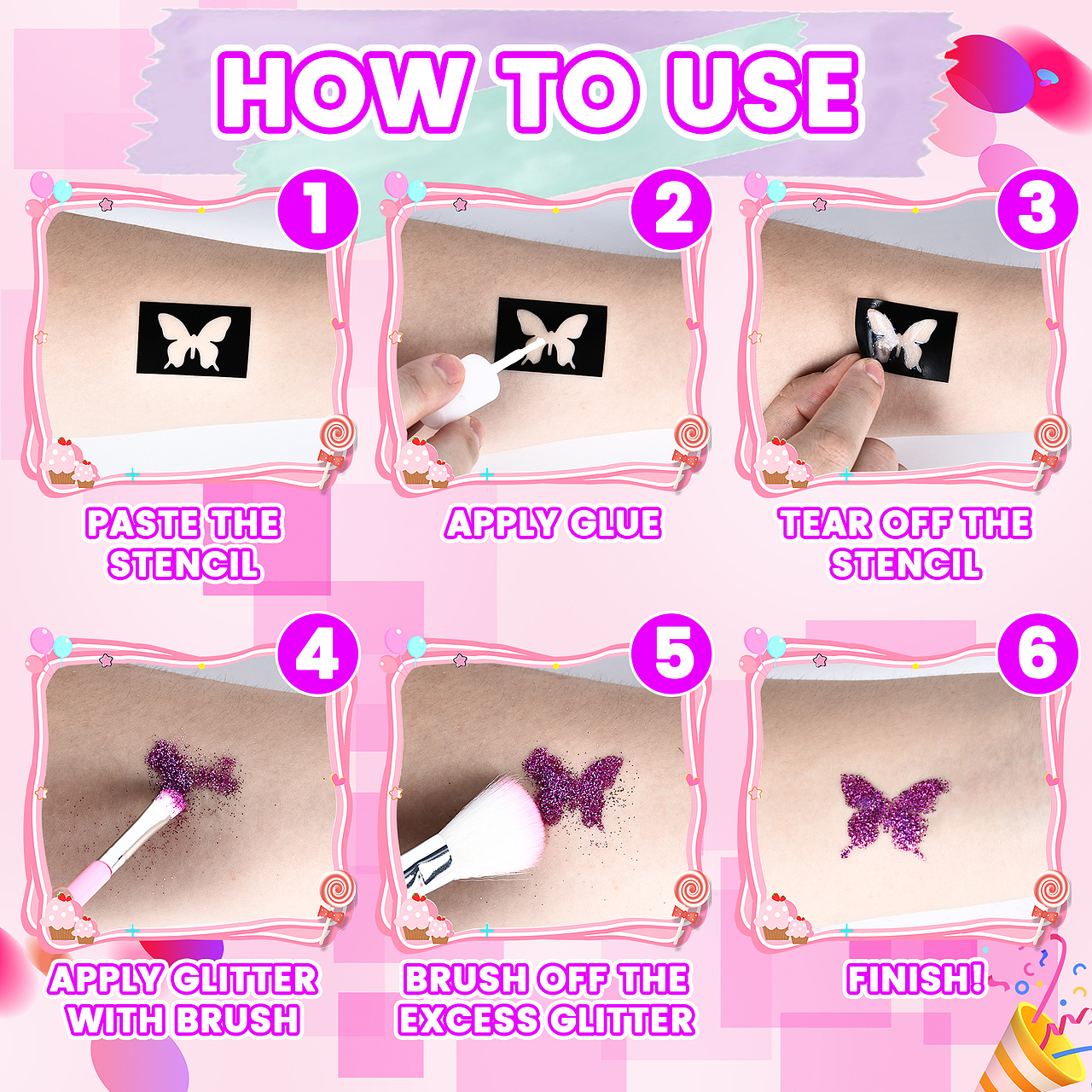 HOW TO USE

1
PASTE THE STENCIL

2
APPLY GLUE

3
TEAR OFF THE STENCIL

4
APPLY GLITTER WITH BRUSH

5
BRUSH OFF THE EXCESS GLITTER

6
FINISH!