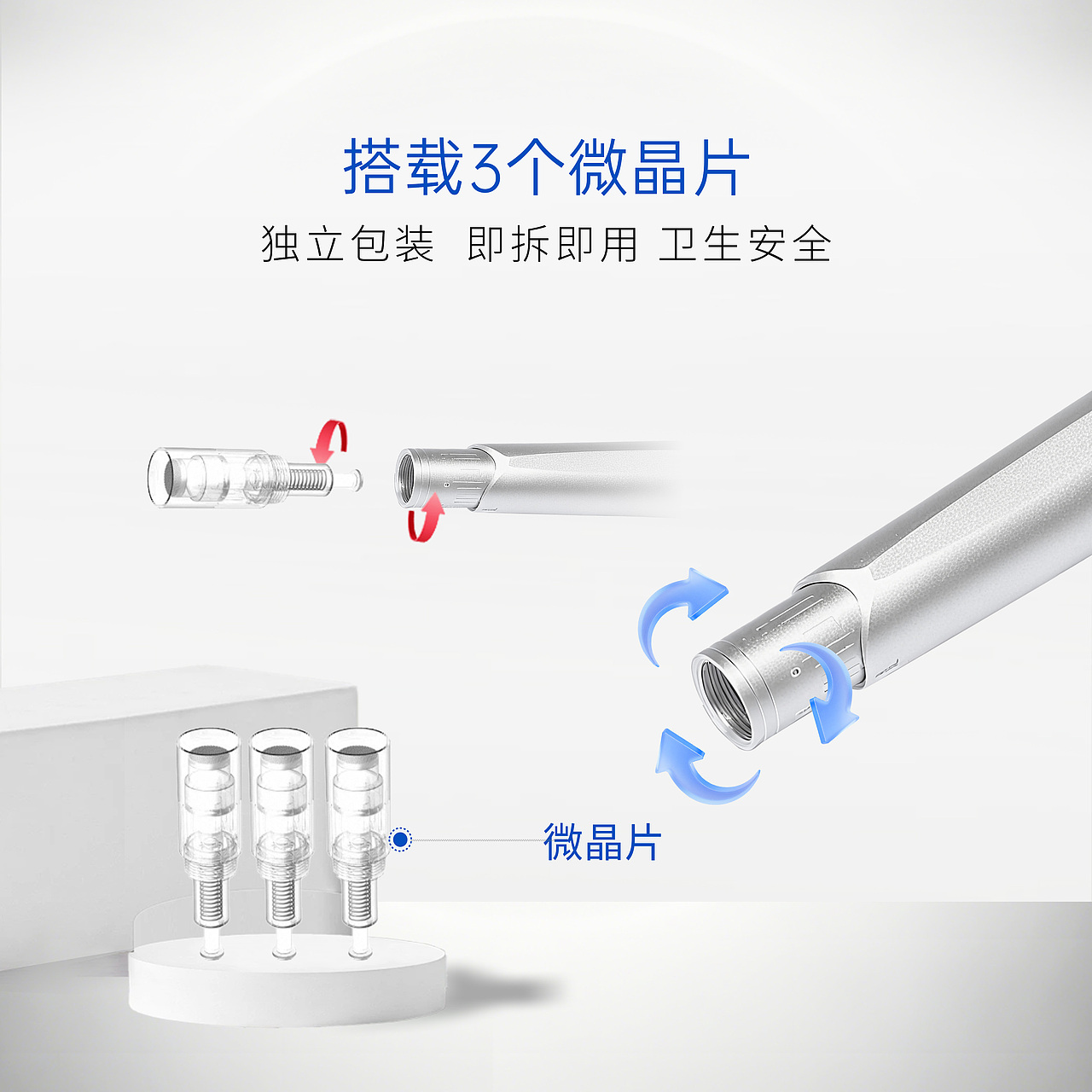 搭载3个微晶片

独立包装 即拆即用 卫生安全

微晶片