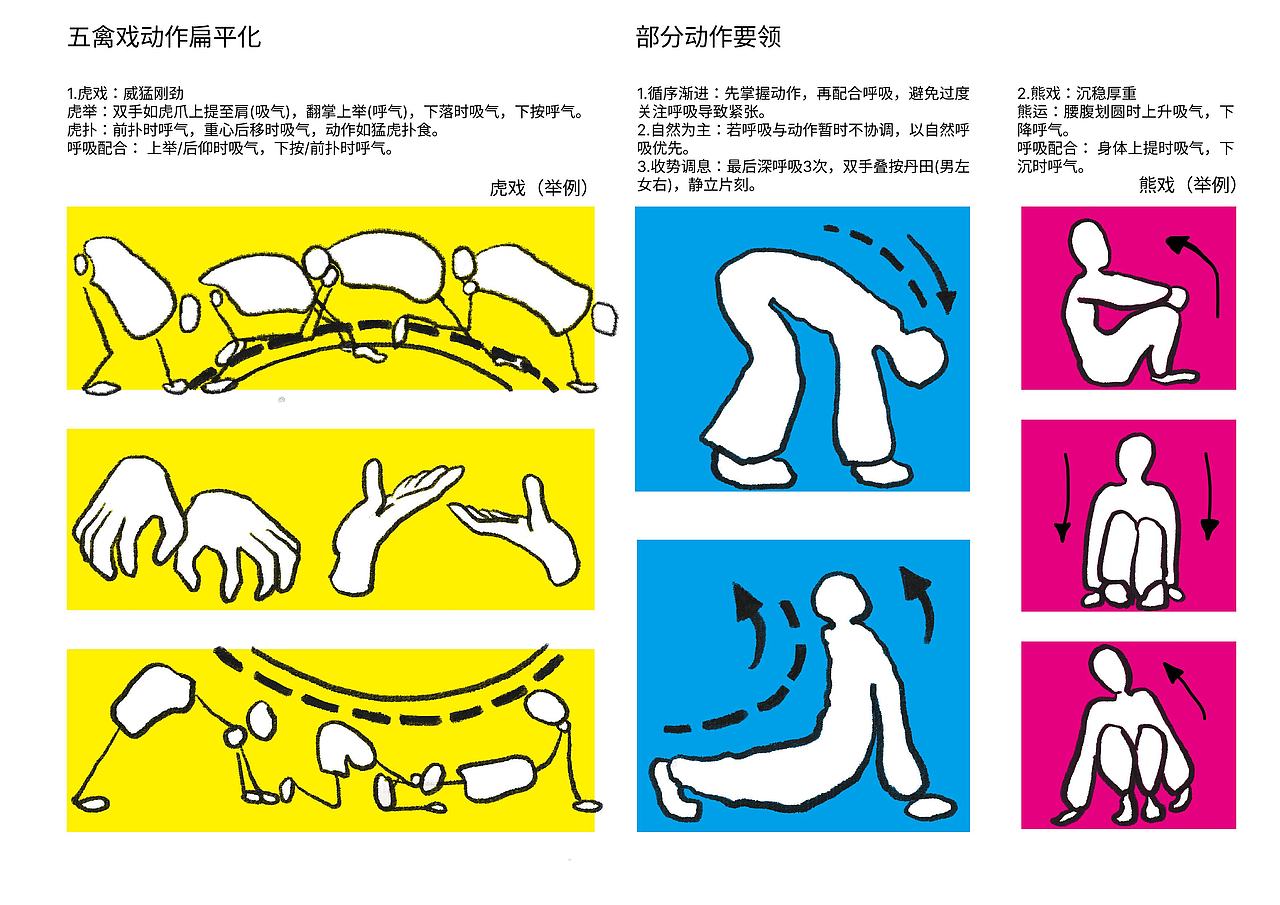 五禽戏动作扁平化

1.虎戏：威猛刚劲
虎举：双手如虎爪上提至肩(吸气)，翻掌上举(呼气)，下落时吸气，下按呼气。
虎扑：前扑时呼气，重心后移时吸气，动作如猛虎扑食。
呼吸配合： 上举/后仰时吸气，下按/前扑时呼气。

虎戏（举例）

部分动作要领

1.循序渐进：先掌握动作，再配合呼吸，避免过度关注呼吸导致紧张。
2.自然为主：若呼吸与动作暂时不协调，以自然呼吸优先。
3.收势调息：最后深呼吸3次，双手叠按丹田(男左女右)，静立片刻。

2.熊戏：沉稳厚重
熊运：腰腹划圆时上升吸气，下降呼气。
呼吸配合： 身体上提时吸气，下沉时呼气。

熊戏（举例）