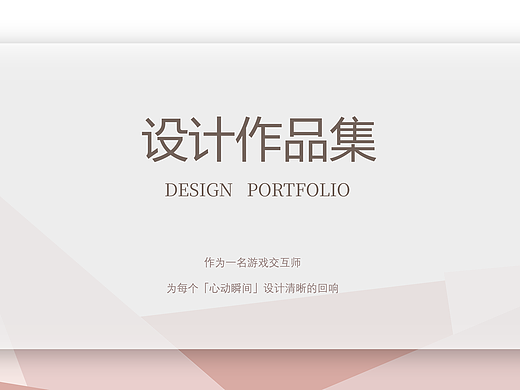 设计作品集

DESIGN PORTFOLIO

作为一名游戏交互师

为每个「心动瞬间」设计清晰的回响