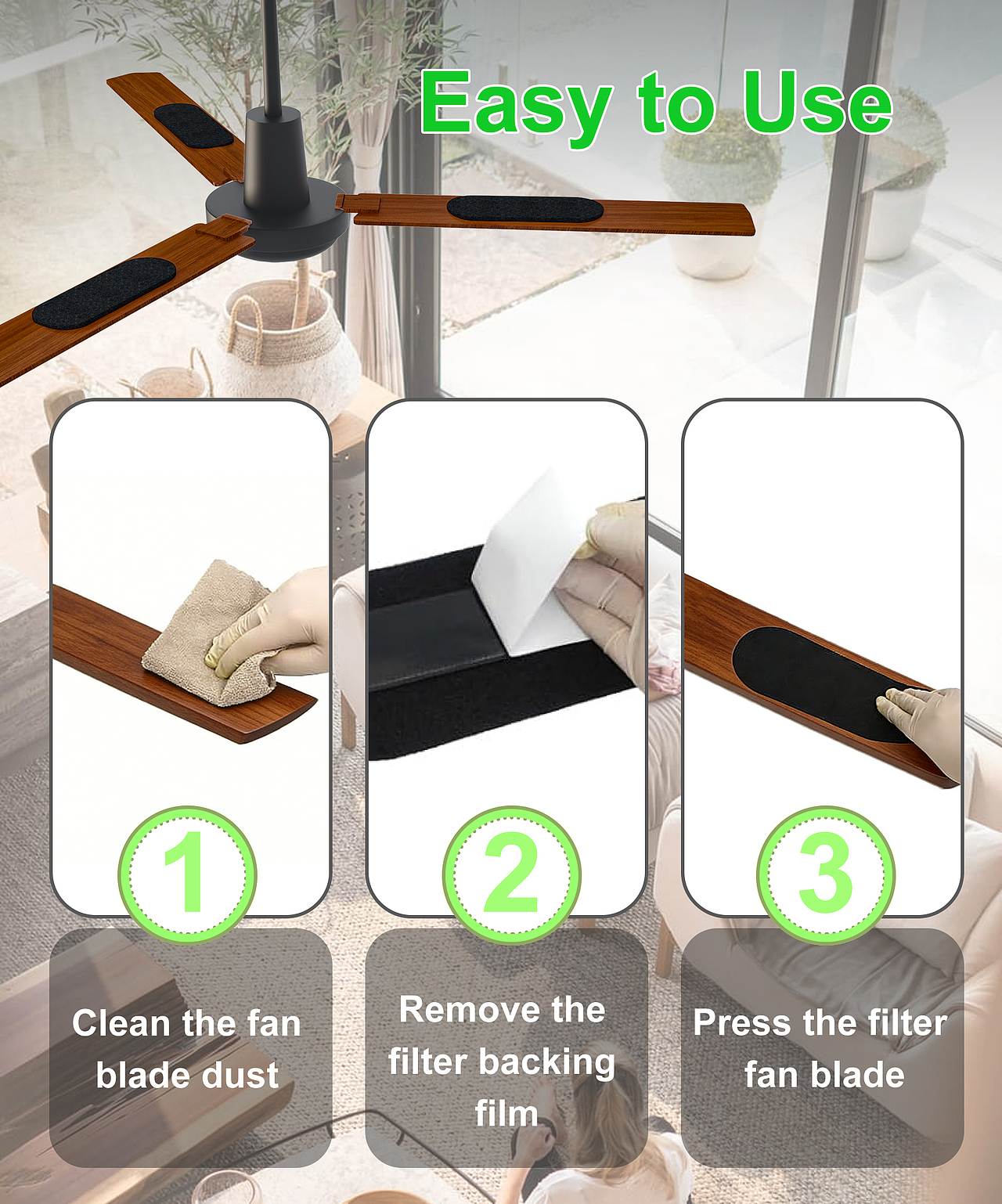 Easy to Use

1

Clean the fan blade dust

2

Remove the filter backing film

3

Press the filter fan blade