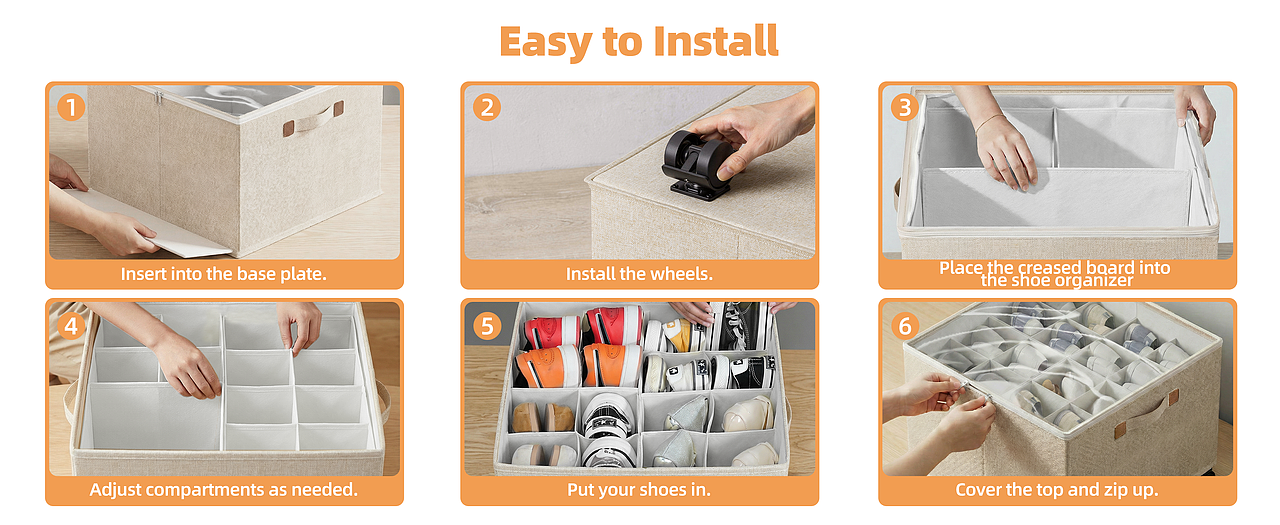 Easy to Install

1
Insert into the base plate.

2
Install the wheels.

3
Place the creased board into the shoe organizer

4
Adjust compartments as needed.

5
Put your shoes in.

6
Cover the top and zip up.