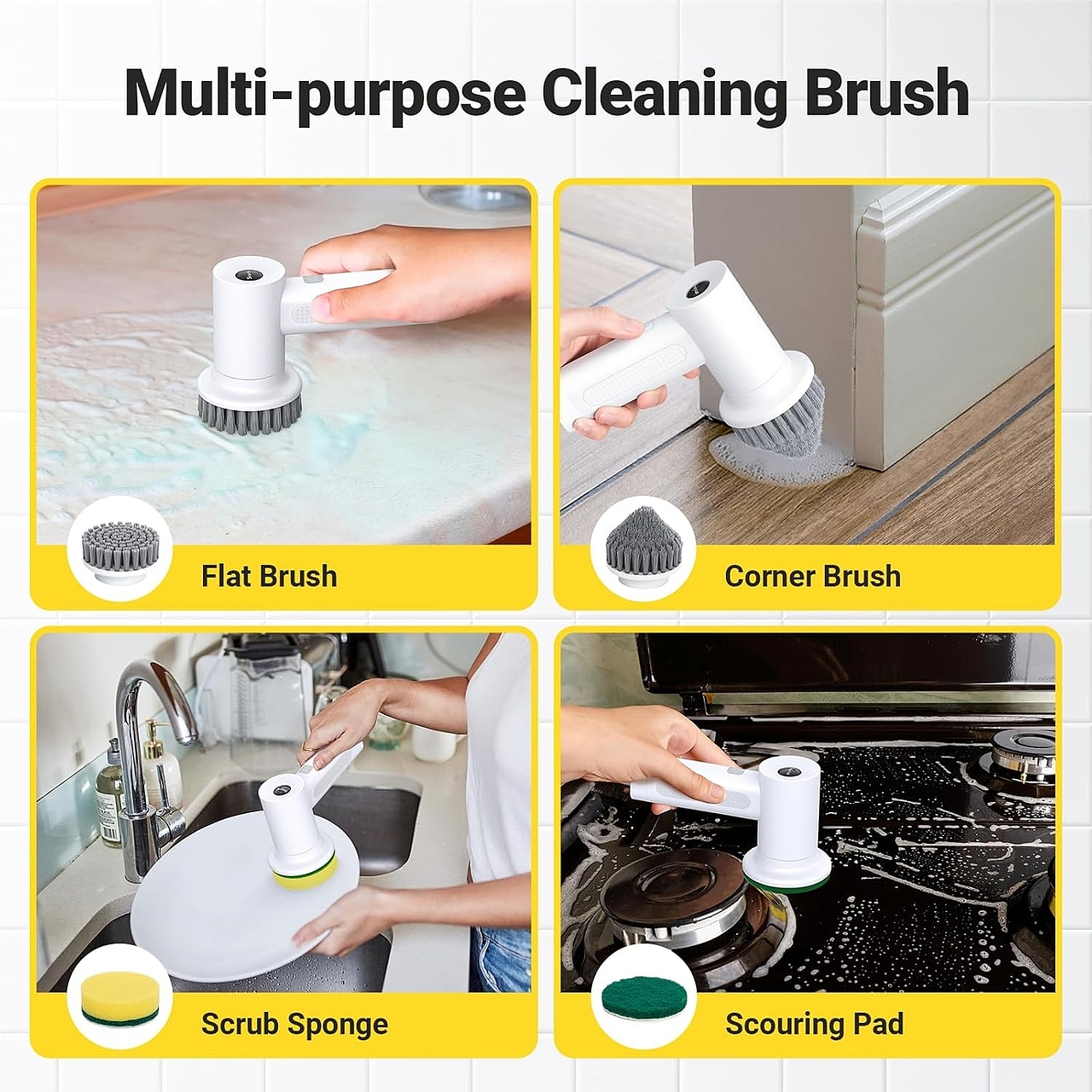 Multi-purpose Cleaning Brush

Flat Brush

Corner Brush

Scrub Sponge

Scouring Pad