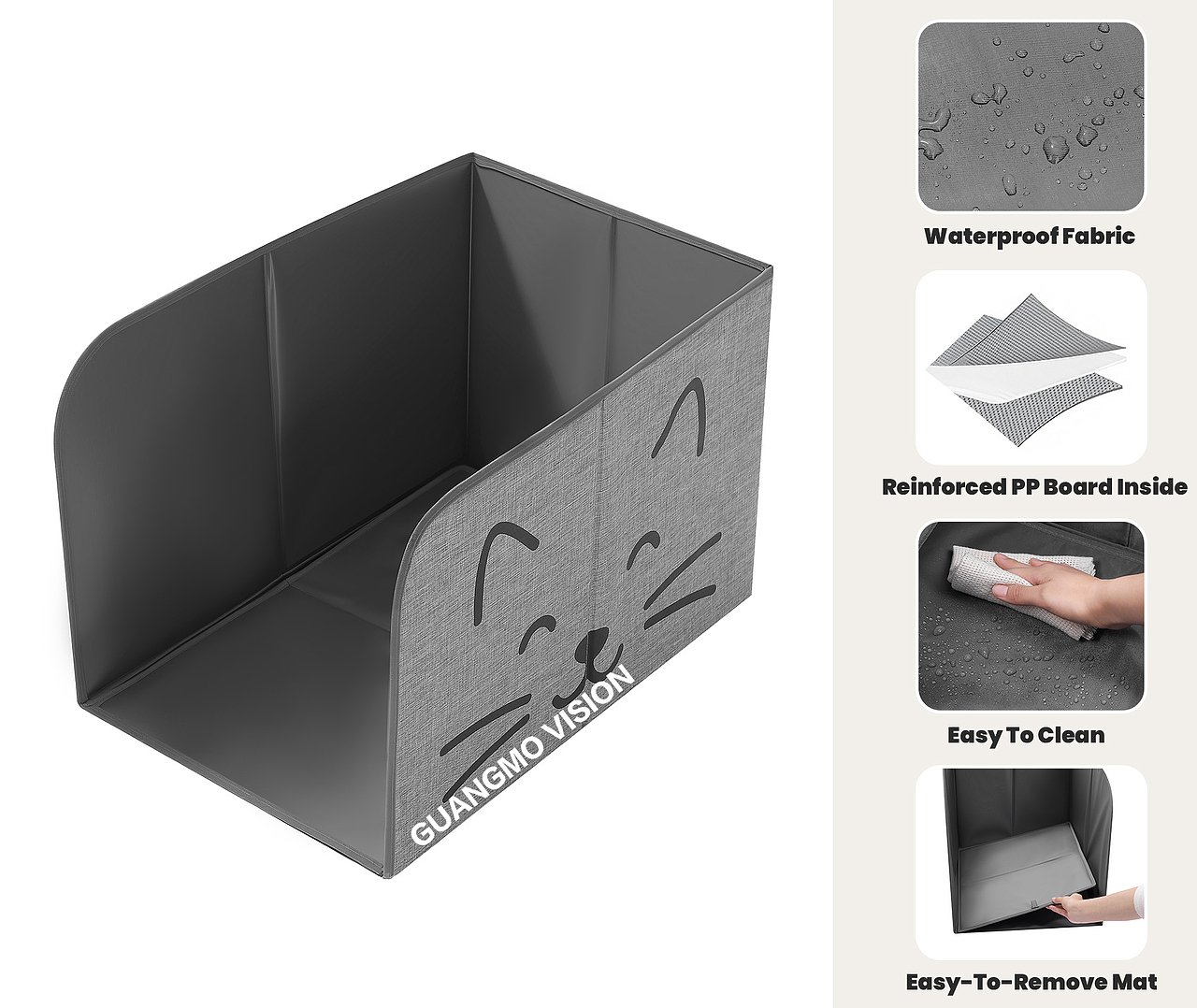 GUANGMO VISION

Waterproof Fabric

Reinforced PP Board Inside

Easy To Clean

Easy-To-Remove Mat