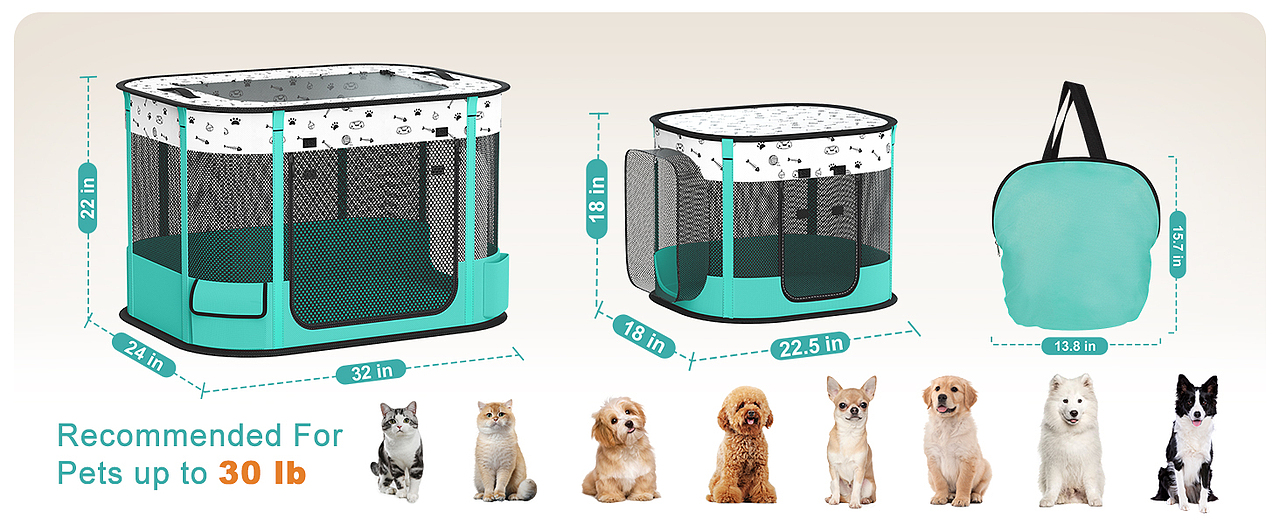 22 in
24 in
32 in
18 in
18 in
22.5 in
15.7 in
13.8 in
Recommended For
Pets up to 30 lb