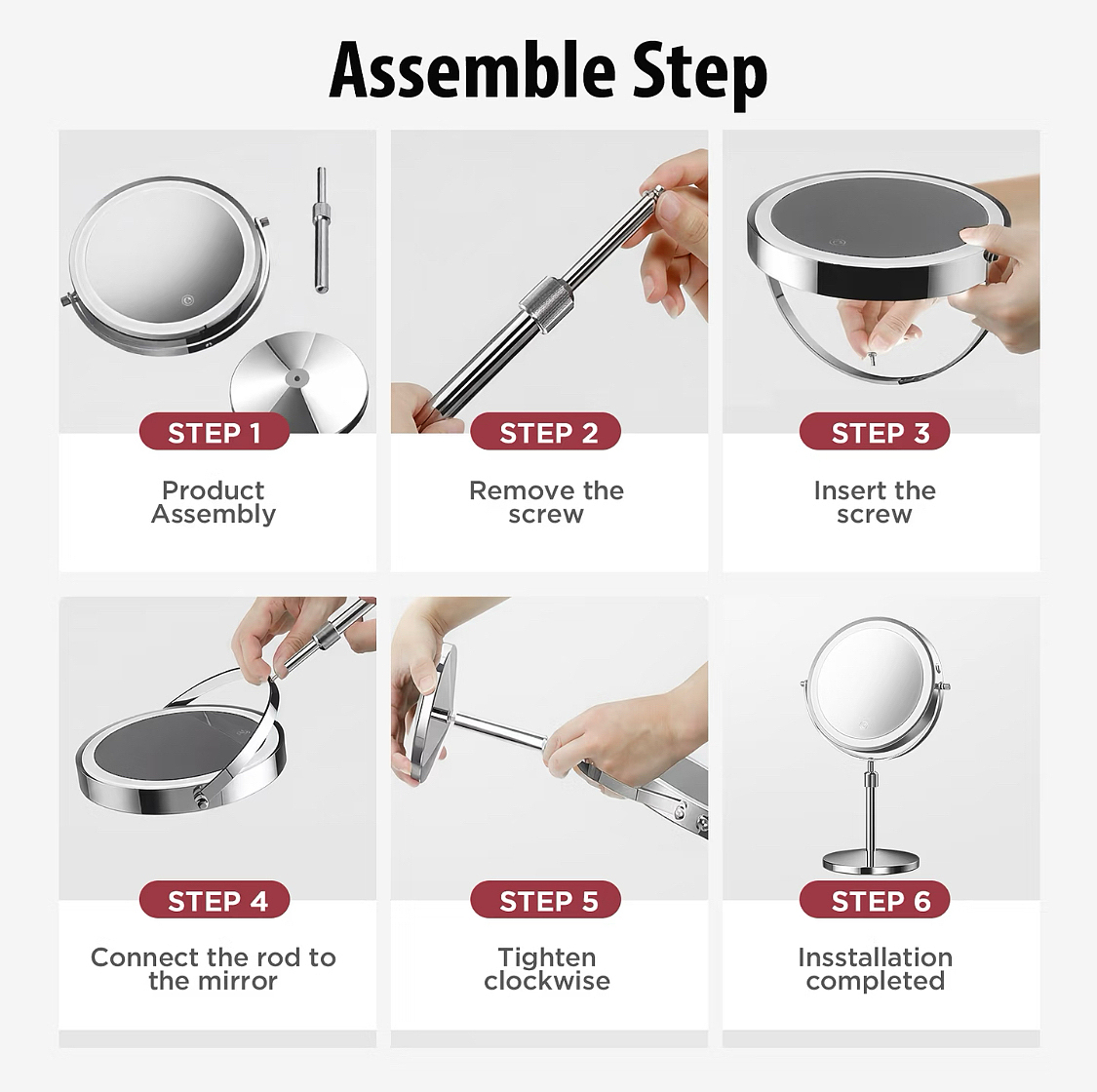 Assemble Step

STEP 1
Product Assembly

STEP 2
Remove the screw

STEP 3
Insert the screw

STEP 4
Connect the rod to the mirror

STEP 5
Tighten clockwise

STEP 6
Insstallation completed