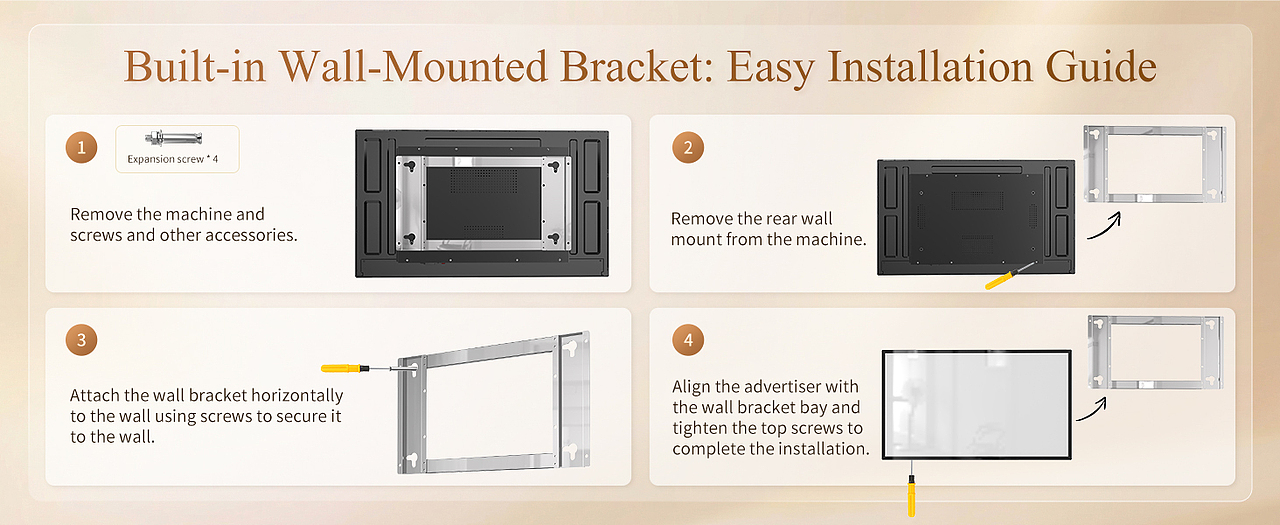 Built-in Wall-Mounted Bracket: Easy Installation Guide

1

Expansion screw * 4

Remove the machine and screws and other accessories.

2

Remove the rear wall mount from the machine.

3

Attach the wall bracket horizontally to the wall using screws to secure it to the wall.

4

Align the advertiser with the wall bracket bay and tighten the top screws to complete the installation.