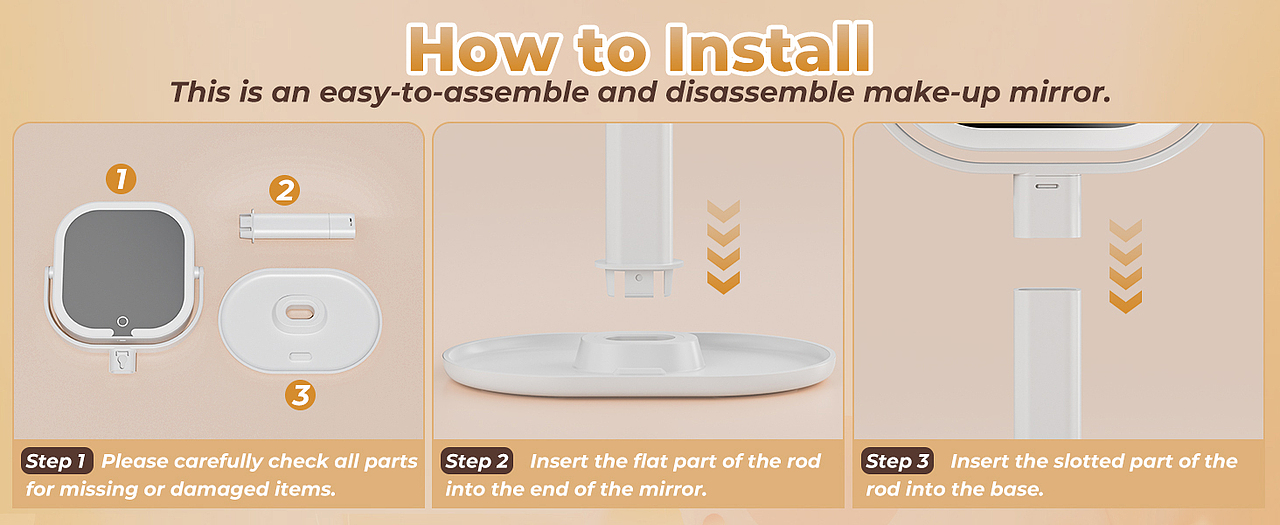 How to Install

This is an easy-to-assemble and disassemble make-up mirror.

1

2

3

Step 1 Please carefully check all parts for missing or damaged items.

Step 2 Insert the flat part of the rod into the end of the mirror.

Step 3 Insert the slotted part of the rod into the base.