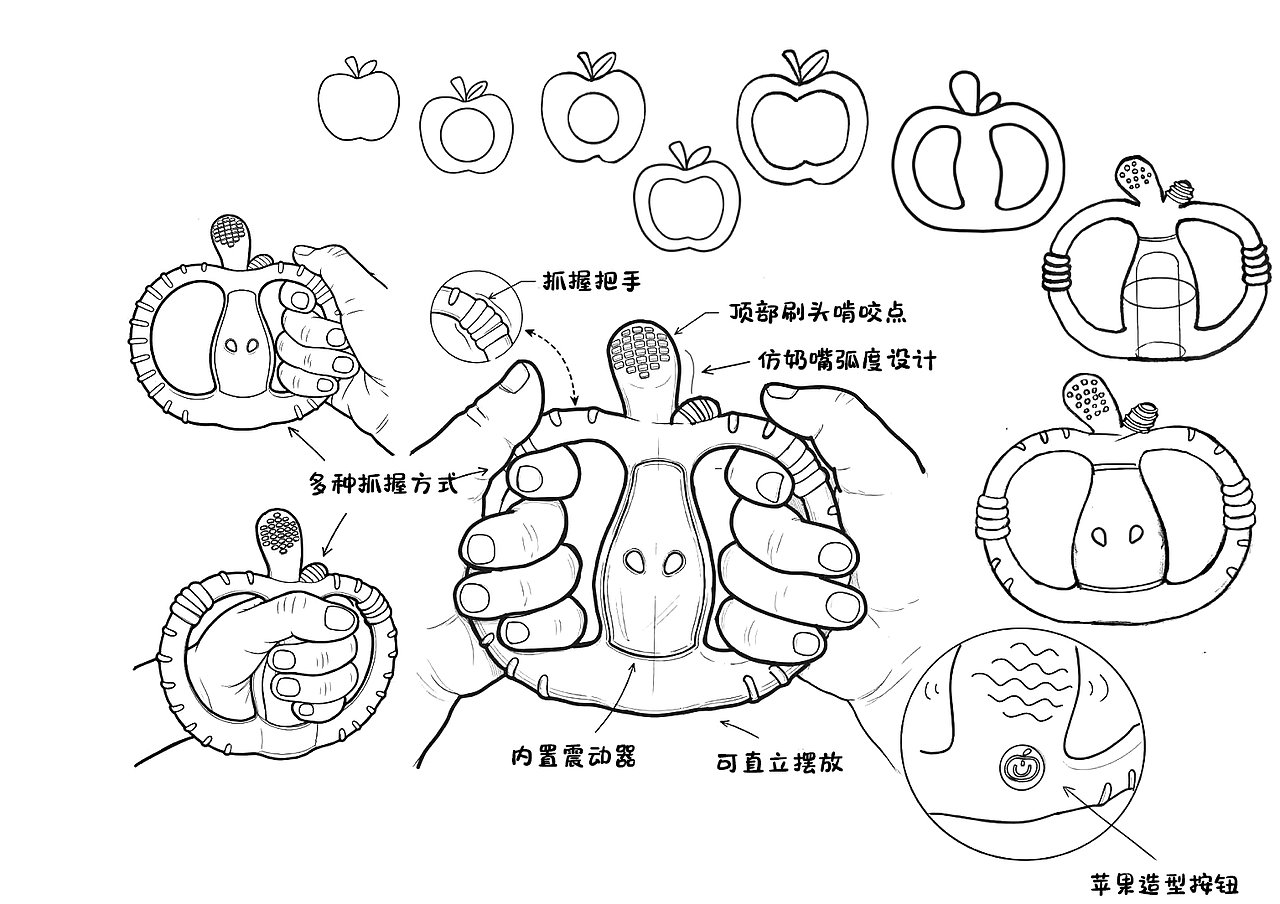 抓握把手

顶部刷头啃咬点

仿奶嘴弧度设计

多种抓握方式

内置震动器

可直立摆放

苹果造型按钮