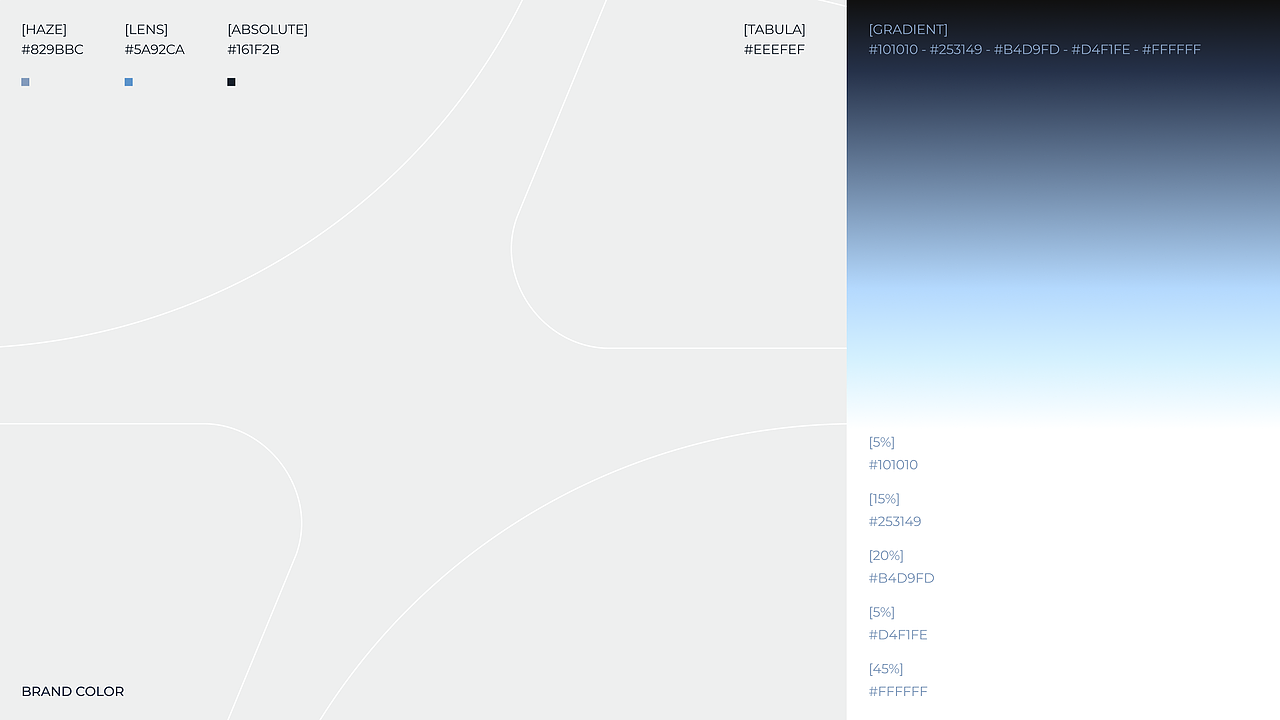 [HAZE]
#829BBC

[LENS]
#5A92CA

[ABSOLUTE]
#161F2B

[TABULA]
#EEEFEF

BRAND COLOR

[GRADIENT]
#101010 - #253149 - #B4D9FD - #D4F1FE - #FFFFFF

[5%]
#101010

[15%]
#253149

[20%]
#B4D9FD

[5%]
#D4F1FE

[45%]
#FFFFFF