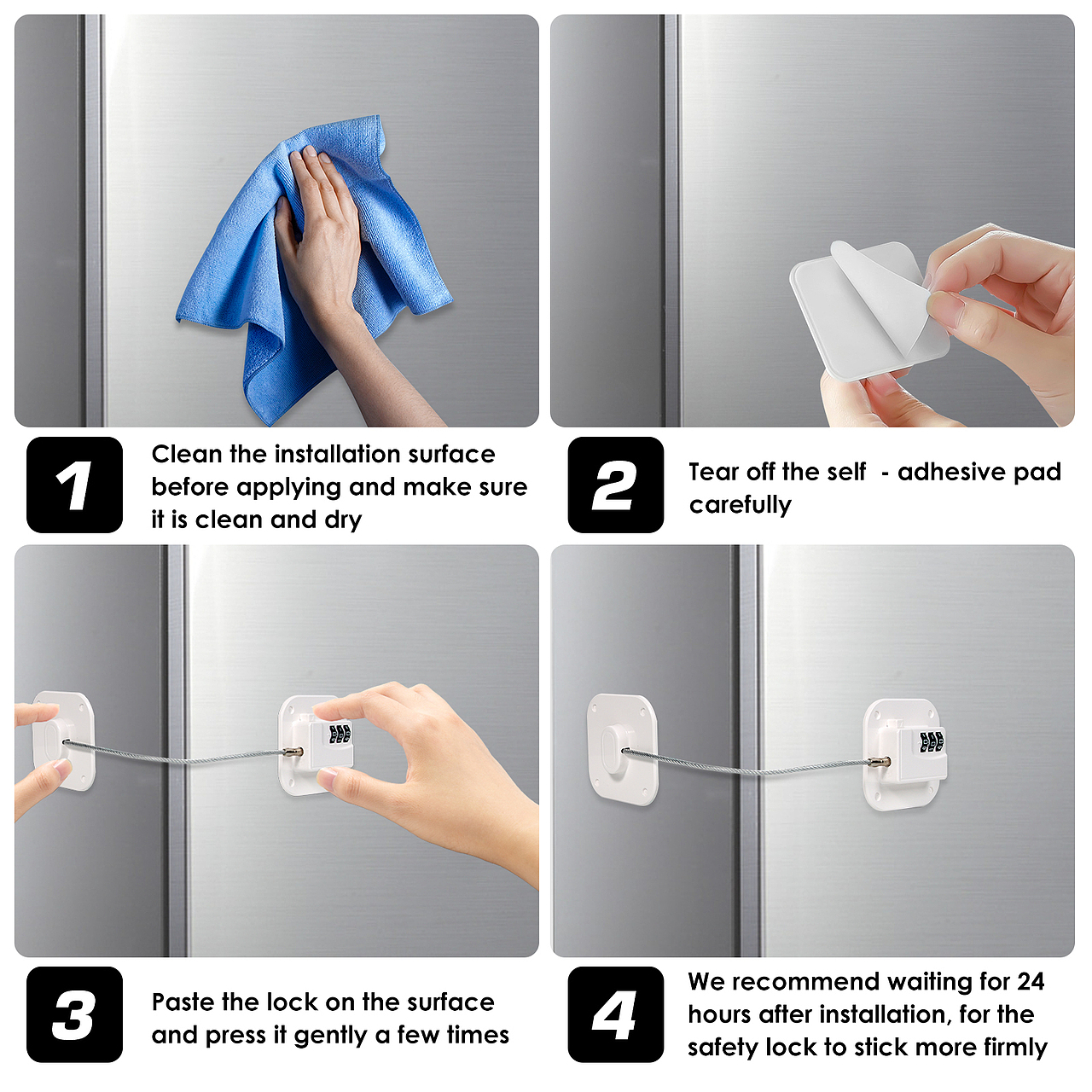 1

Clean the installation surface before applying and make sure it is clean and dry

2

Tear off the self - adhesive pad carefully

3

Paste the lock on the surface and press it gently a few times

4

We recommend waiting for 24 hours after installation, for the safety lock to stick more firmly