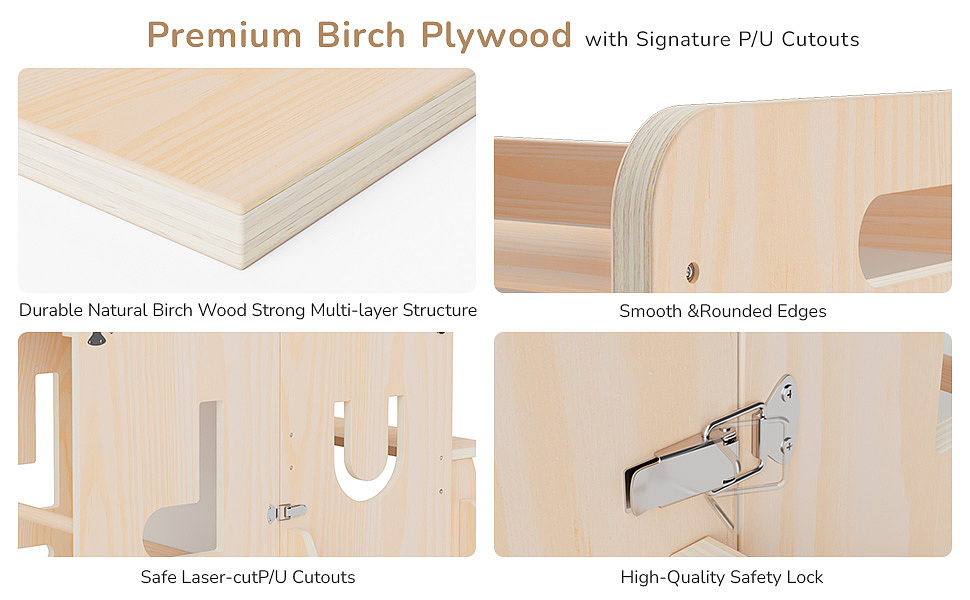 Premium Birch Plywood with Signature P/U Cutouts

Durable Natural Birch Wood Strong Multi-layer Structure

Smooth &Rounded Edges

Safe Laser-cutP/U Cutouts

High-Quality Safety Lock