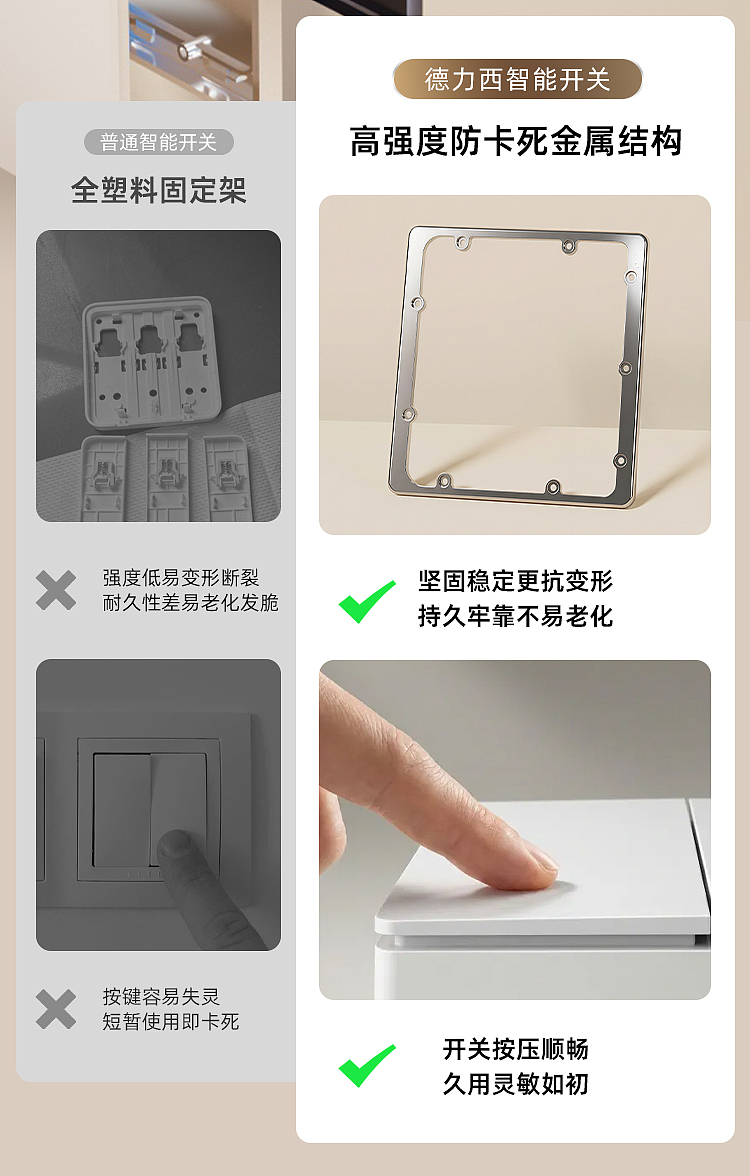 普通智能开关

全塑料固定架

强度低易变形断裂
耐久性差易老化发脆

按键容易失灵
短暂使用即卡死

德力西智能开关

高强度防卡死金属结构

坚固稳定更抗变形
持久牢靠不易老化

开关按压顺畅
久用灵敏如初