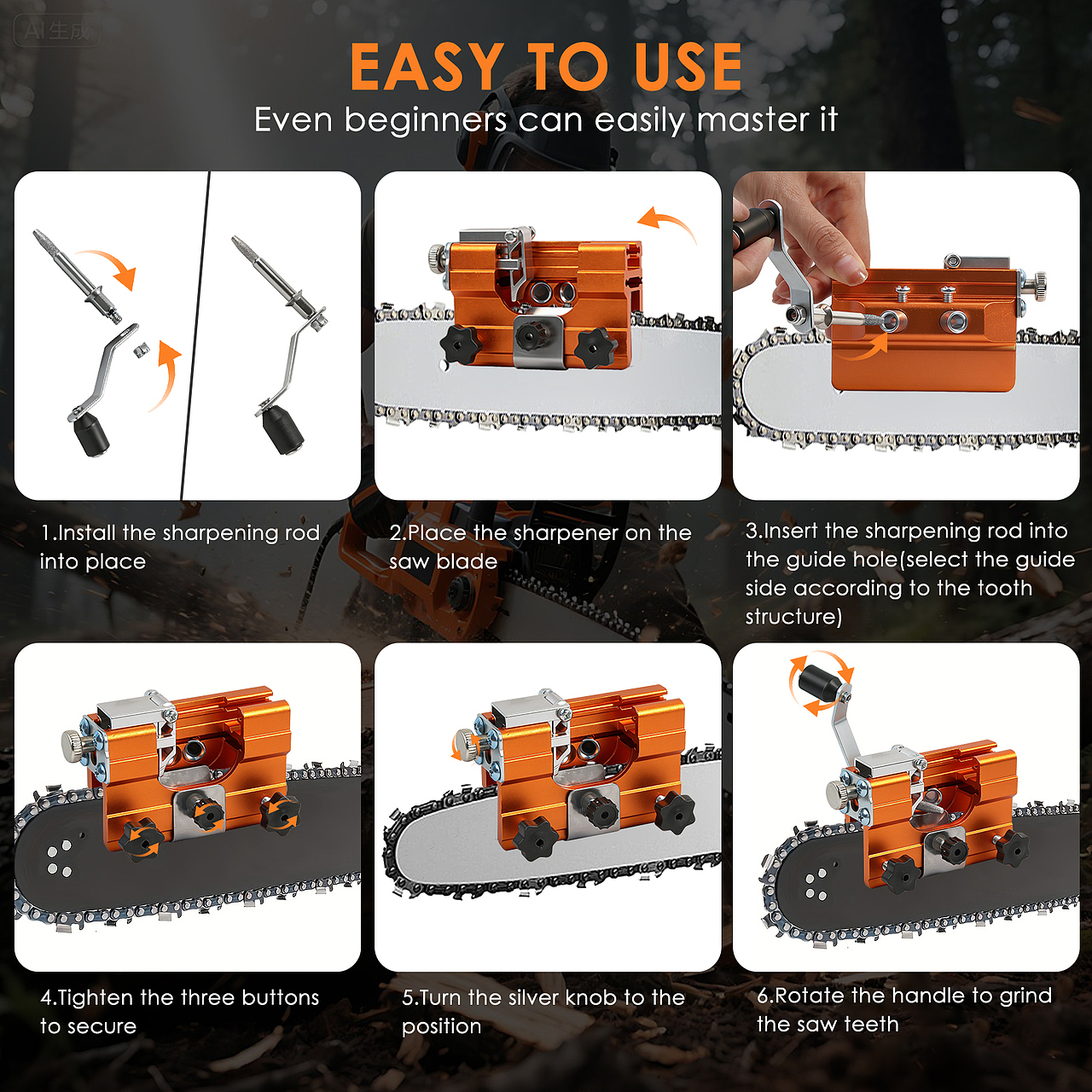 AI生成

EASY TO USE

Even beginners can easily master it

1.Install the sharpening rod into place

2.Place the sharpener on the saw blade

3.Insert the sharpening rod into the guide hole(select the guide side according to the tooth structure)

4.Tighten the three buttons to secure

5.Turn the silver knob to the position

6.Rotate the handle to grind the saw teeth