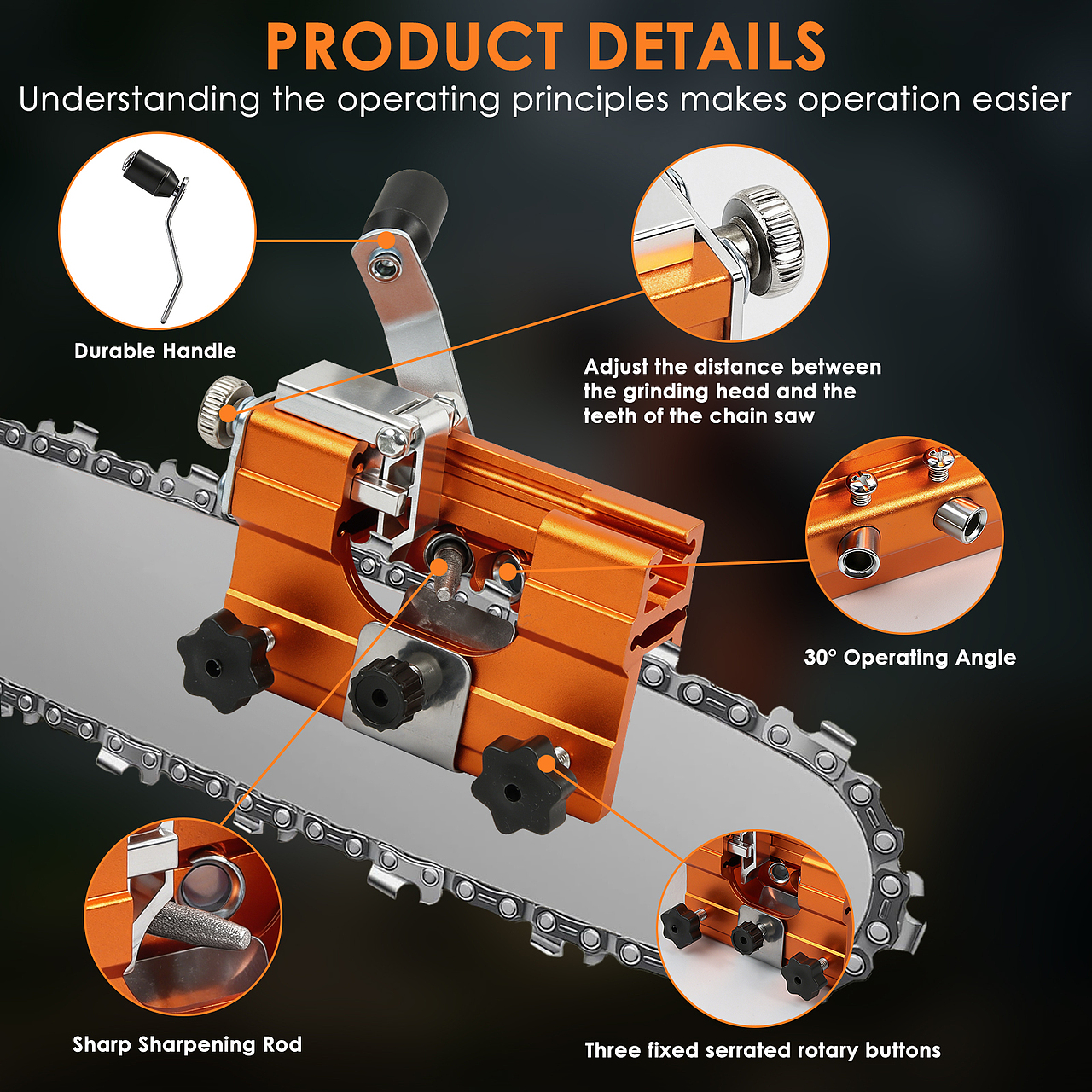 PRODUCT DETAILS
Understanding the operating principles makes operation easier

Durable Handle

Adjust the distance between the grinding head and the teeth of the chain saw

30° Operating Angle

Sharp Sharpening Rod

Three fixed serrated rotary buttons