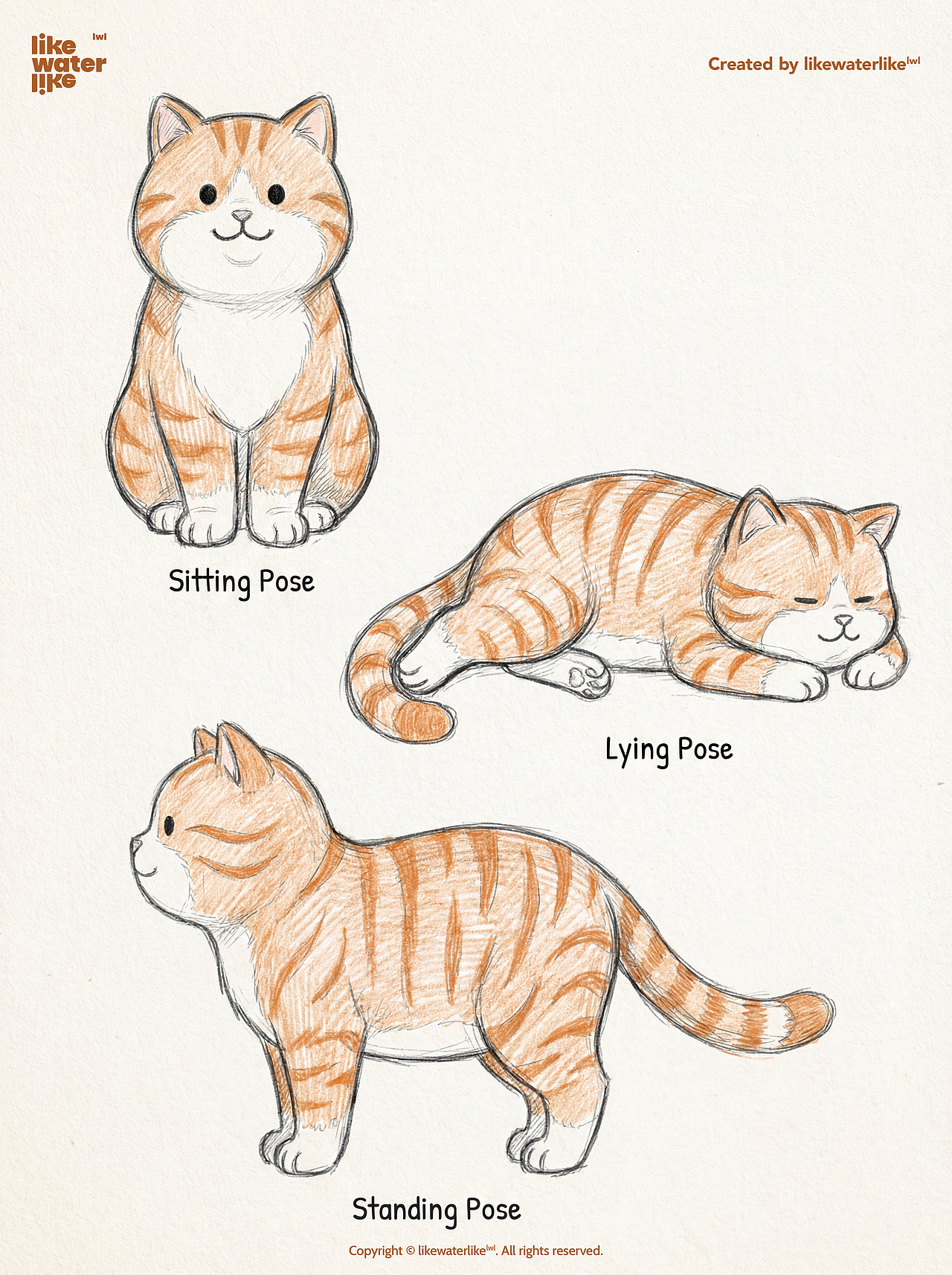 like
water
like
lwl

Created by likewaterlike$^{lwl}$

Sitting Pose

Lying Pose

Standing Pose

Copyright © likewaterlike$^{lwl}$. All rights reserved.