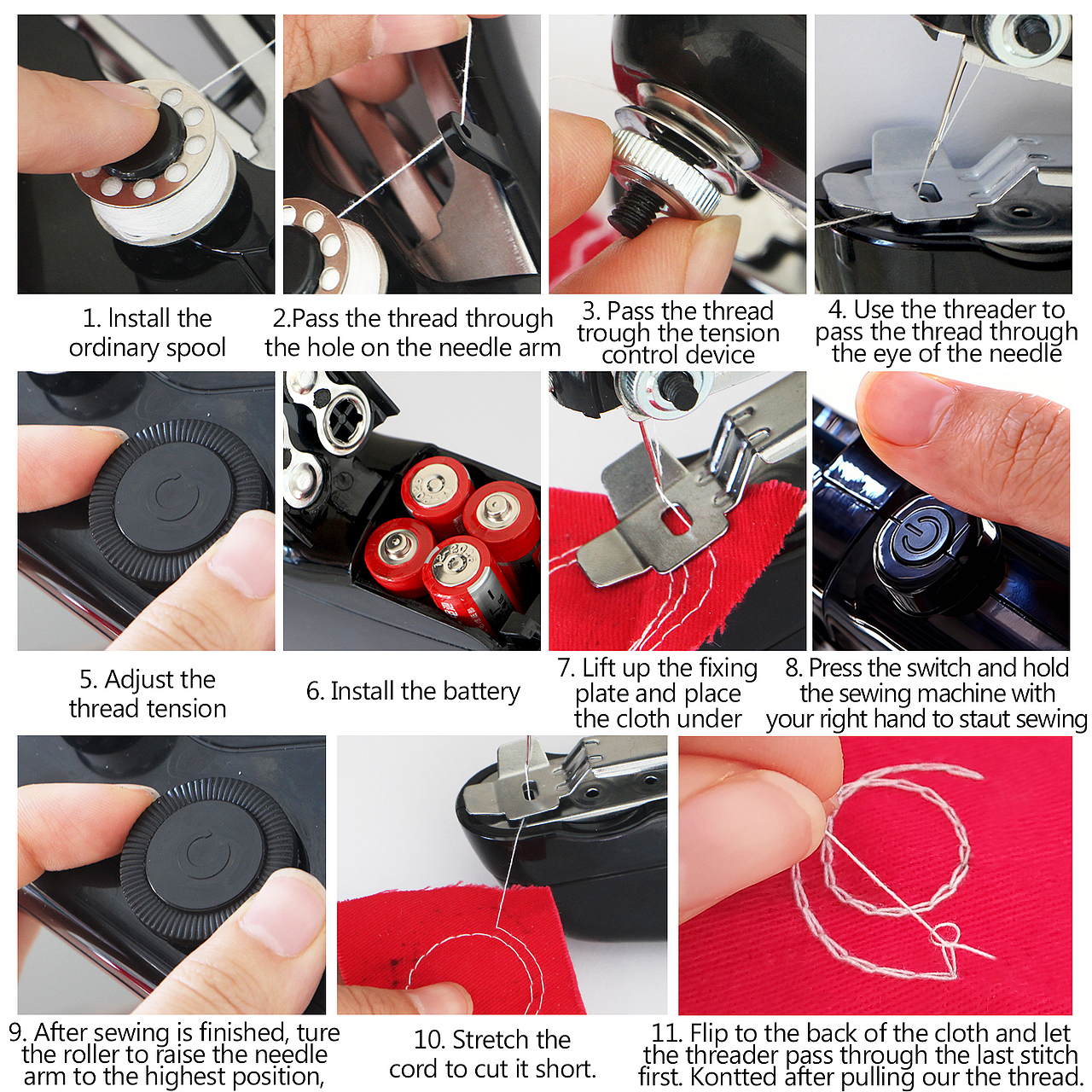 1. Install the ordinary spool

2.Pass the thread through the hole on the needle arm

3. Pass the thread trough the tension control device

4. Use the threader to pass the thread through the eye of the needle

5. Adjust the thread tension

6. Install the battery

7. Lift up the fixing plate and place the cloth under

8. Press the switch and hold the sewing machine with your right hand to staut sewing

9. After sewing is finished, ture the roller to raise the needle arm to the highest position,

10. Stretch the cord to cut it short.

11. Flip to the back of the cloth and let the threader pass through the last stitch first. Kontted after pulling our the thread.