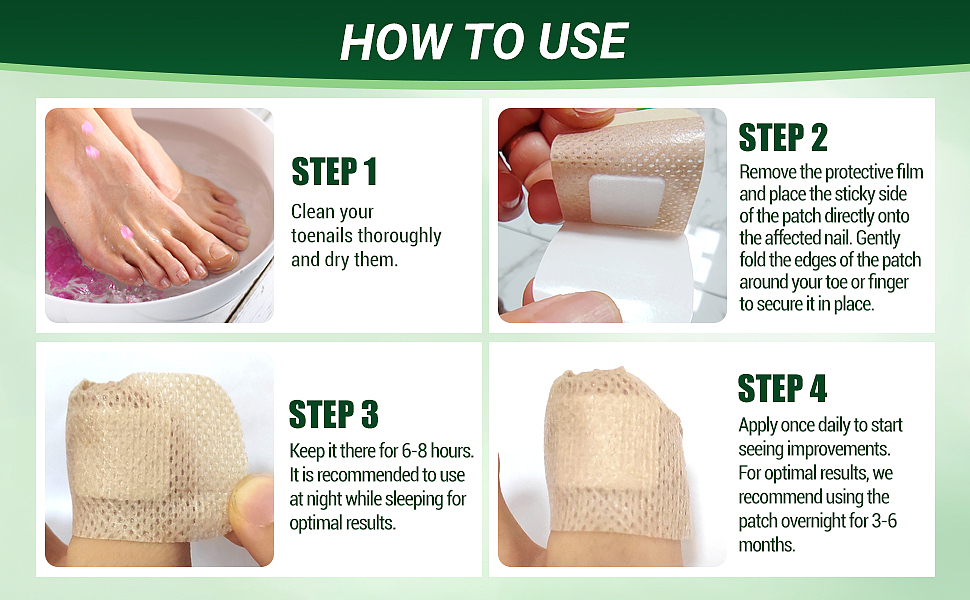 HOW TO USE

STEP 1
Clean your toenails thoroughly and dry them.

STEP 2
Remove the protective film and place the sticky side of the patch directly onto the affected nail. Gently fold the edges of the patch around your toe or finger to secure it in place.

STEP 3
Keep it there for 6-8 hours. It is recommended to use at night while sleeping for optimal results.

STEP 4
Apply once daily to start seeing improvements. For optimal results, we recommend using the patch overnight for 3-6 months.