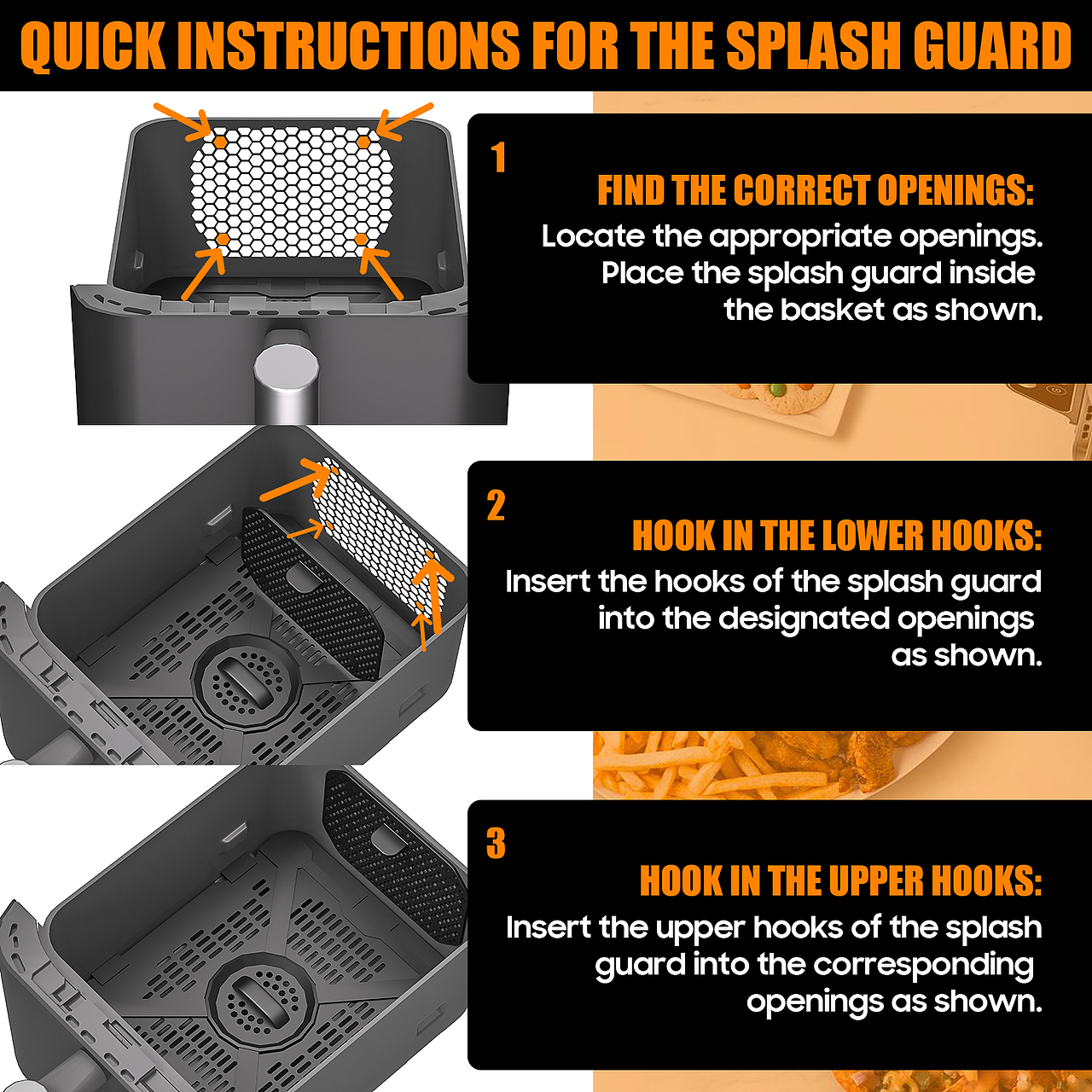 QUICK INSTRUCTIONS FOR THE SPLASH GUARD

1

FIND THE CORRECT OPENINGS:

Locate the appropriate openings. Place the splash guard inside the basket as shown.

2

HOOK IN THE LOWER HOOKS:

Insert the hooks of the splash guard into the designated openings as shown.

3

HOOK IN THE UPPER HOOKS:

Insert the upper hooks of the splash guard into the corresponding openings as shown.