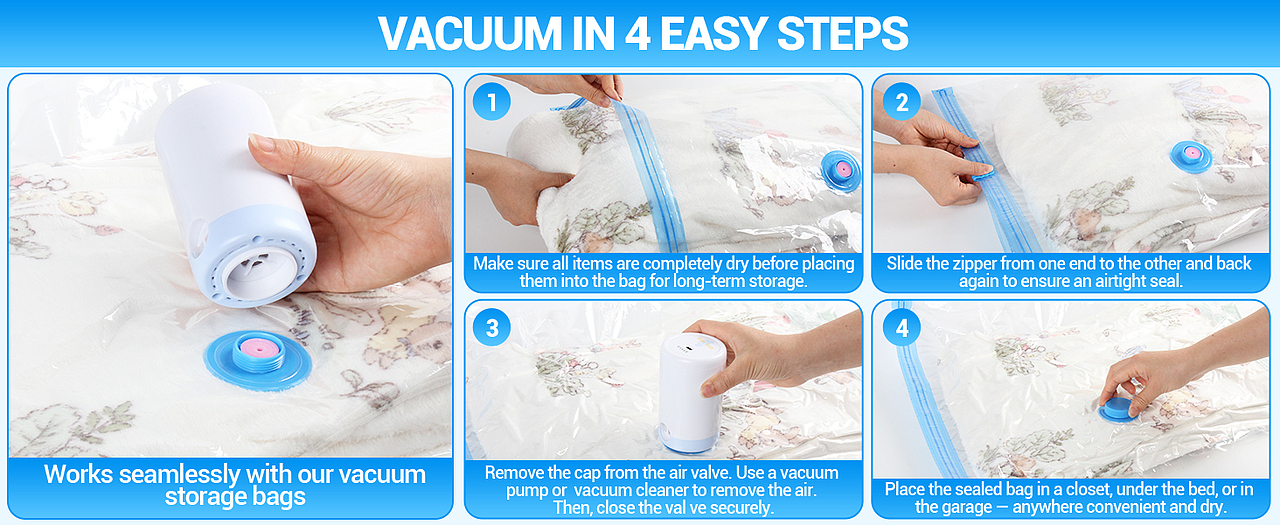 VACUUM IN 4 EASY STEPS

Works seamlessly with our vacuum storage bags

1

Make sure all items are completely dry before placing them into the bag for long-term storage.

2

Slide the zipper from one end to the other and back again to ensure an airtight seal.

3

Remove the cap from the air valve. Use a vacuum pump or vacuum cleaner to remove the air. Then, close the val ve securely.

4

Place the sealed bag in a closet, under the bed, or in the garage — anywhere convenient and dry.