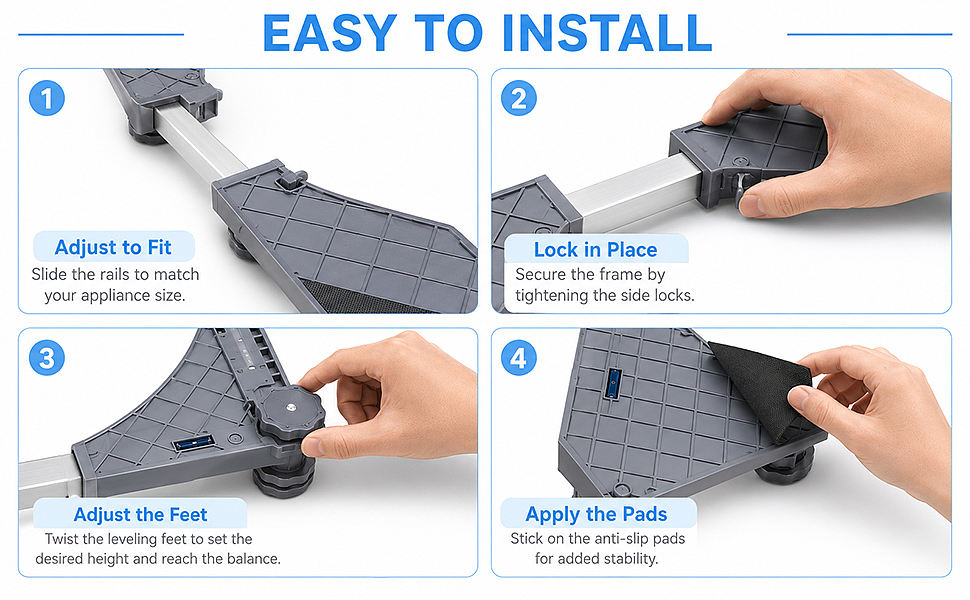 EASY TO INSTALL

1

Adjust to Fit

Slide the rails to match your appliance size.

2

Lock in Place

Secure the frame by tightening the side locks.

3

Adjust the Feet

Twist the leveling feet to set the desired height and reach the balance.

4

Apply the Pads

Stick on the anti-slip pads for added stability.