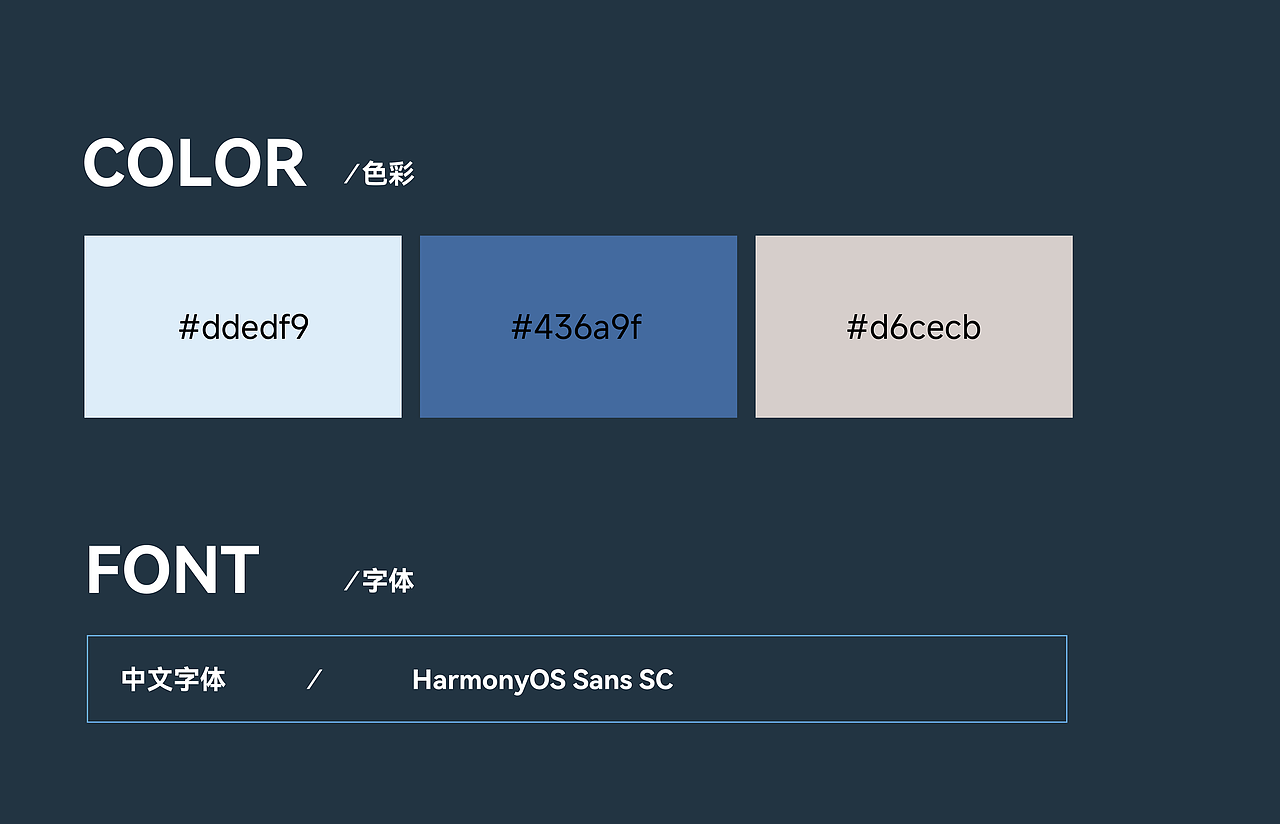 COLOR ／色彩

#ddedf9

#436a9f

#d6cecb

FONT ／字体

中文字体 / HarmonyOS Sans SC