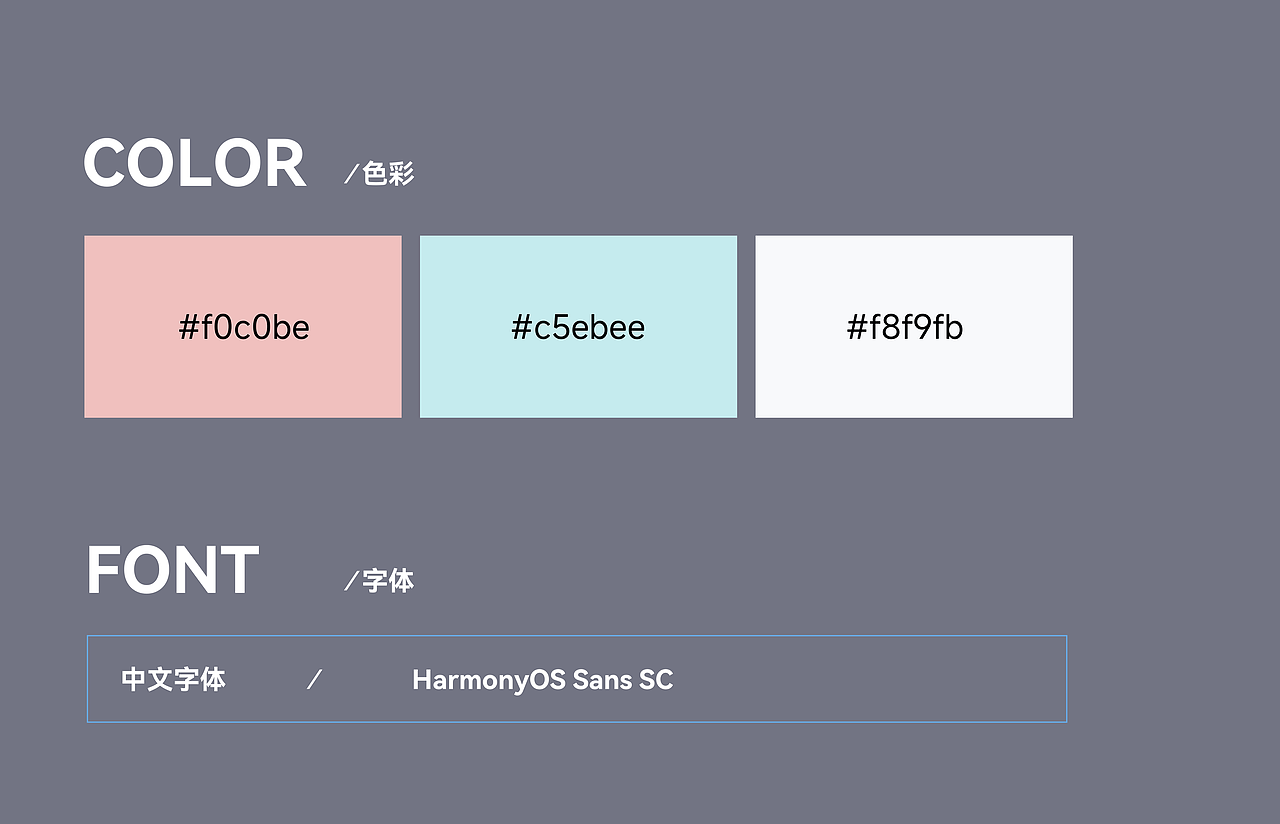 COLOR /色彩

#f0c0be

#c5ebee

#f8f9fb

FONT /字体

中文字体 / HarmonyOS Sans SC