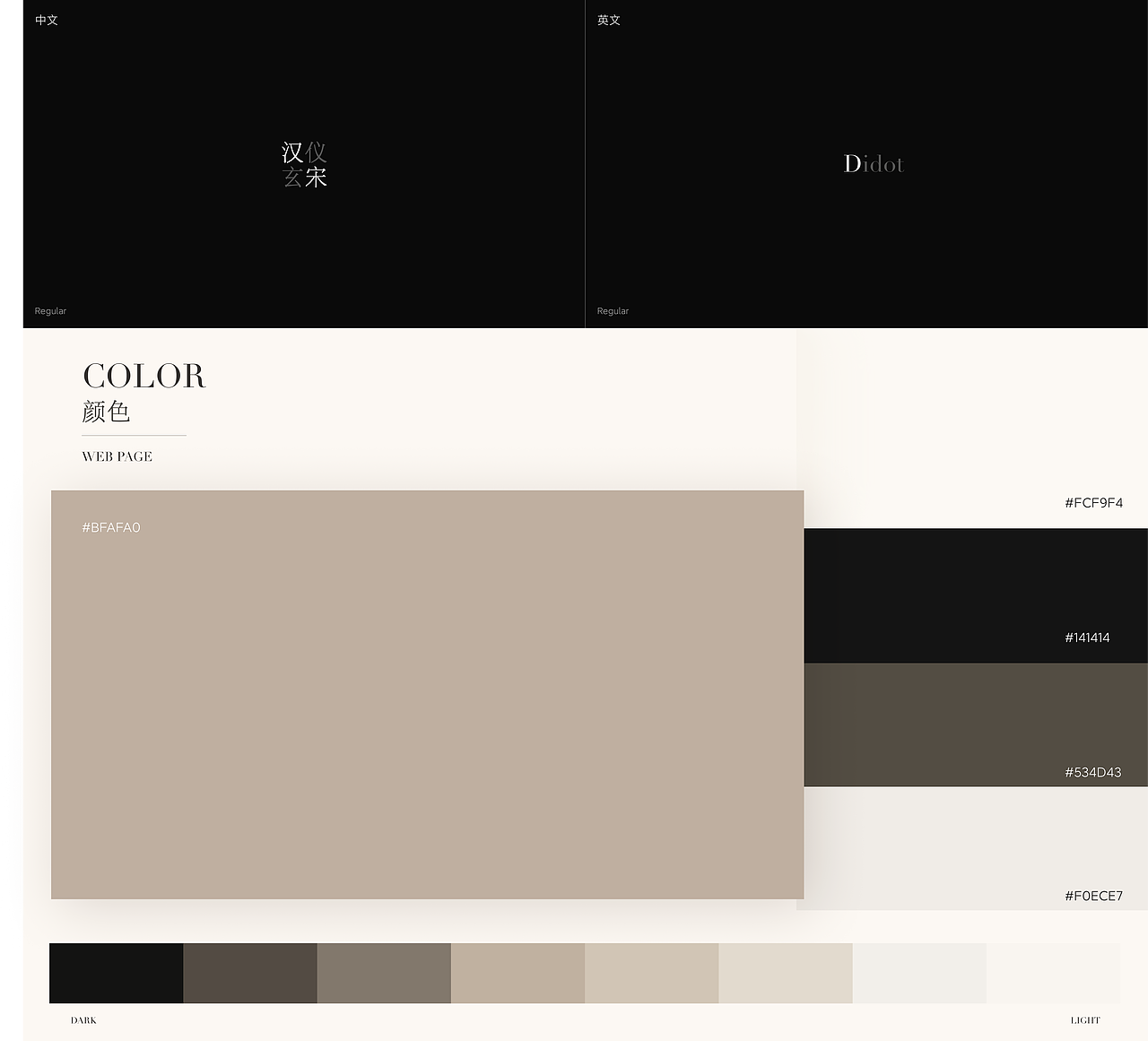 中文

汉仪
玄宋

Regular

英文

Didot

Regular

COLOR
颜色

WEB PAGE

#BFAFA0

#FCF9F4

#141414

#534D43

#F0ECE7

DARK

LIGHT