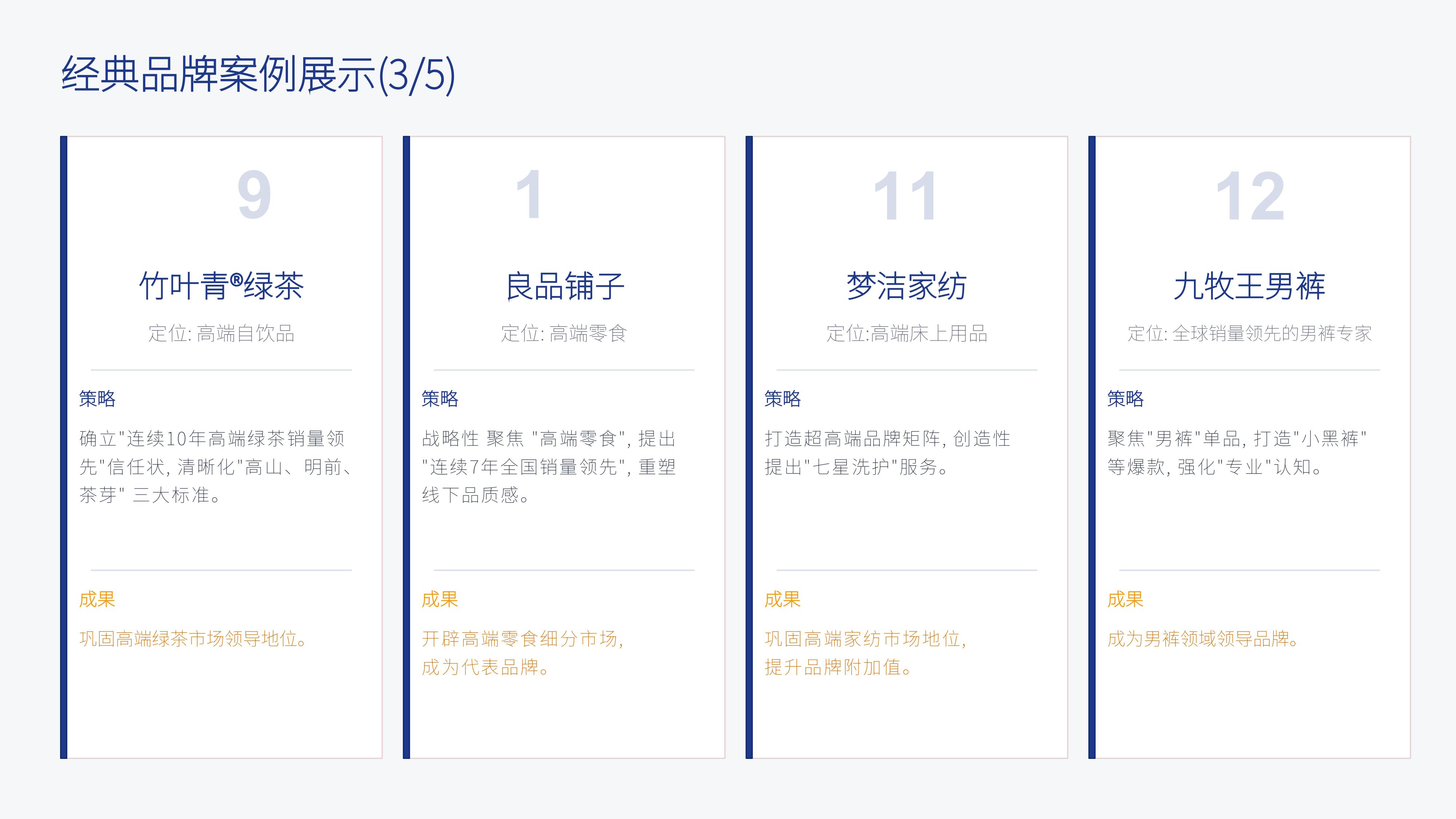 经典品牌案例展示(3/5)

9

竹叶青®绿茶

定位: 高端自饮品

策略

确立"连续10年高端绿茶销量领先"信任状, 清晰化"高山、明前、茶芽" 三大标准。

成果

巩固高端绿茶市场领导地位。

1

良品铺子

定位: 高端零食

策略

战略性 聚焦 "高端零食", 提出 "连续7年全国销量领先", 重塑线下品质感。

成果

开辟高端零食细分市场,
成为代表品牌。

11

梦洁家纺

定位:高端床上用品

策略

打造超高端品牌矩阵, 创造性提出"七星洗护"服务。

成果

巩固高端家纺市场地位,
提升品牌附加值。

12

九牧王男裤

定位: 全球销量领先的男裤专家

策略

聚焦"男裤"单品, 打造"小黑裤"等爆款, 强化"专业"认知。

成果

成为男裤领域领导品牌。